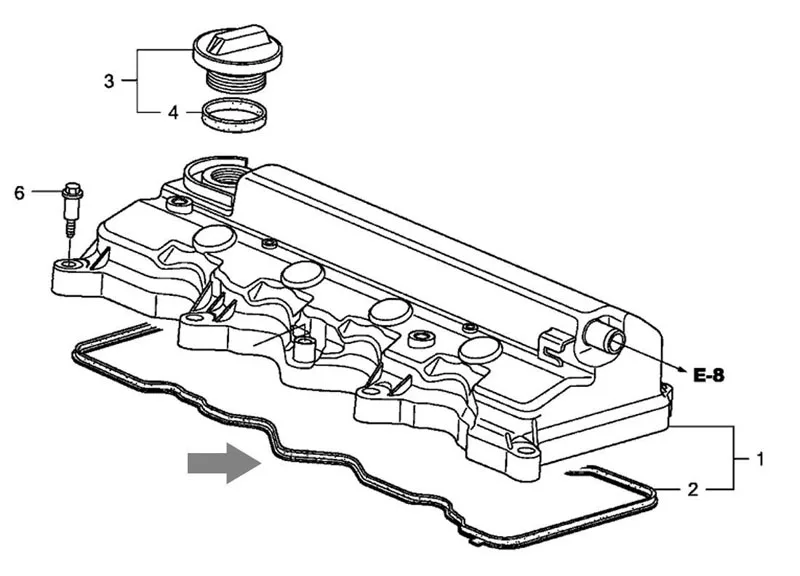 3
4
6
E-8
1
2