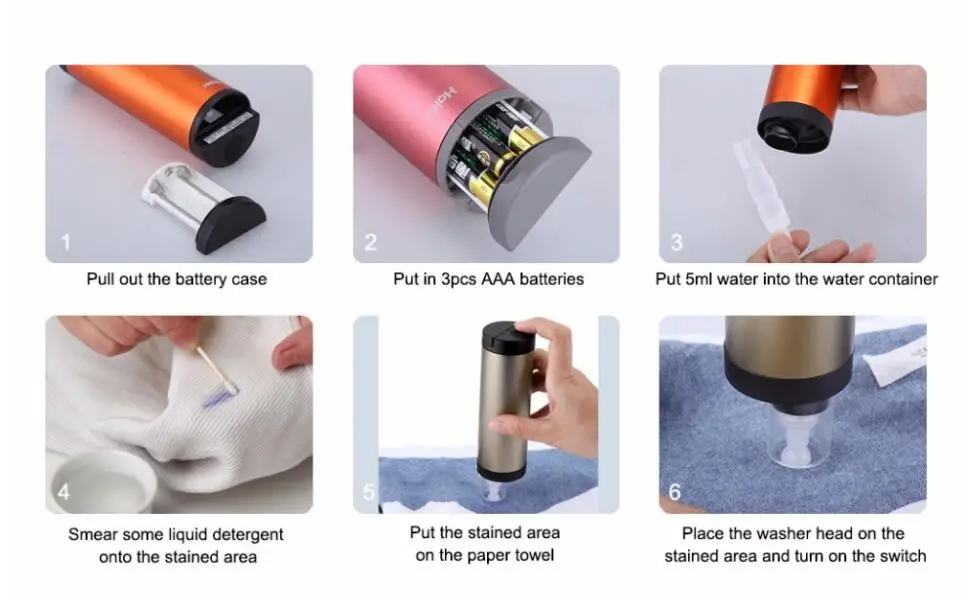 1
Pull out the battery case

2
Put in 3pcs AAA batteries

3
Put 5ml water into the water container

4
Smear some liquid detergent onto the stained area

5
Put the stained area on the paper towel

6
Place the washer head on the stained area and turn on the switch