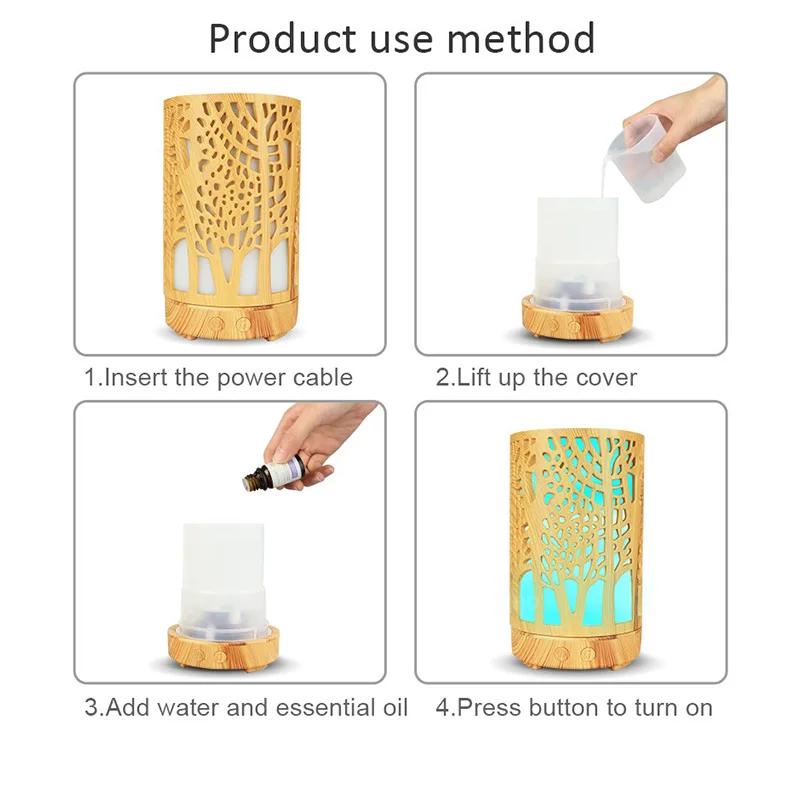 Product use method

1.Insert the power cable

2.Lift up the cover

3.Add water and essential oil

4.Press button to turn on