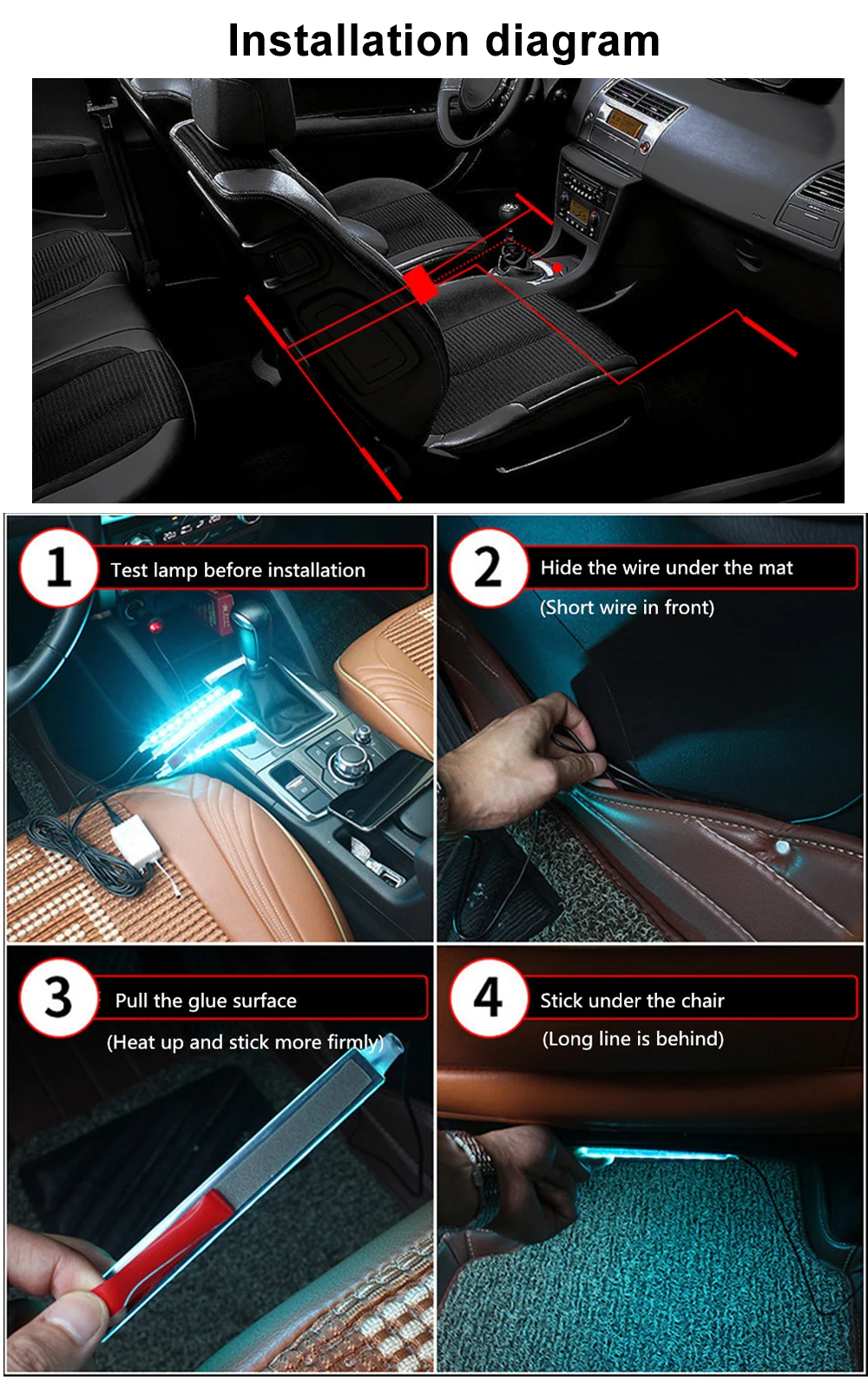 Installation diagram

1 Test lamp before installation

2 Hide the wire under the mat
(Short wire in front)

3 Pull the glue surface
(Heat up and stick more firmly)

4 Stick under the chair
(Long line is behind)