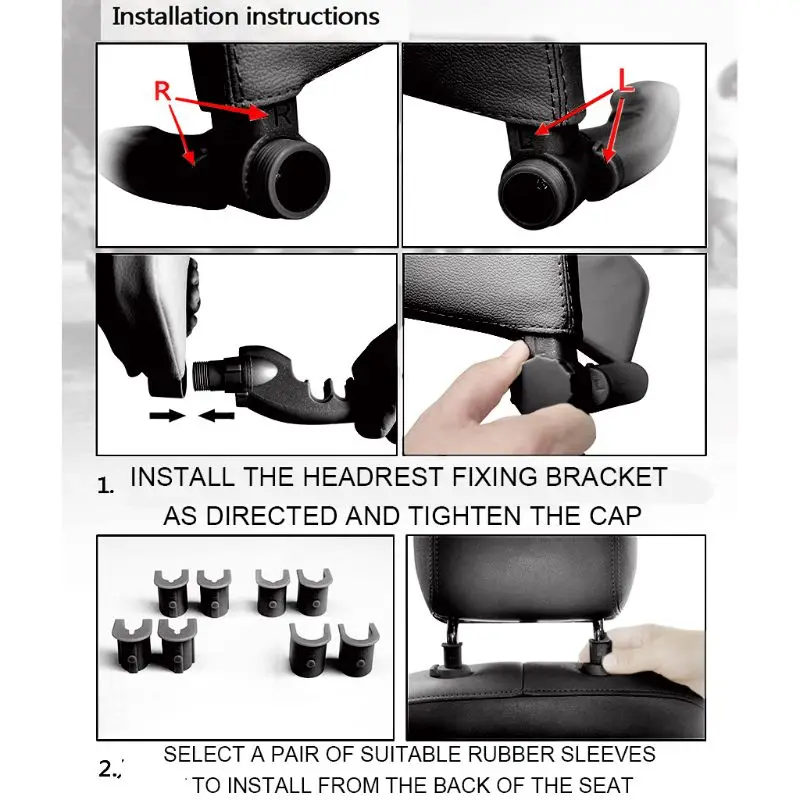 Installation instructions

R

R

L

L

1. INSTALL THE HEADREST FIXING BRACKET AS DIRECTED AND TIGHTEN THE CAP

2. SELECT A PAIR OF SUITABLE RUBBER SLEEVES TO INSTALL FROM THE BACK OF THE SEAT