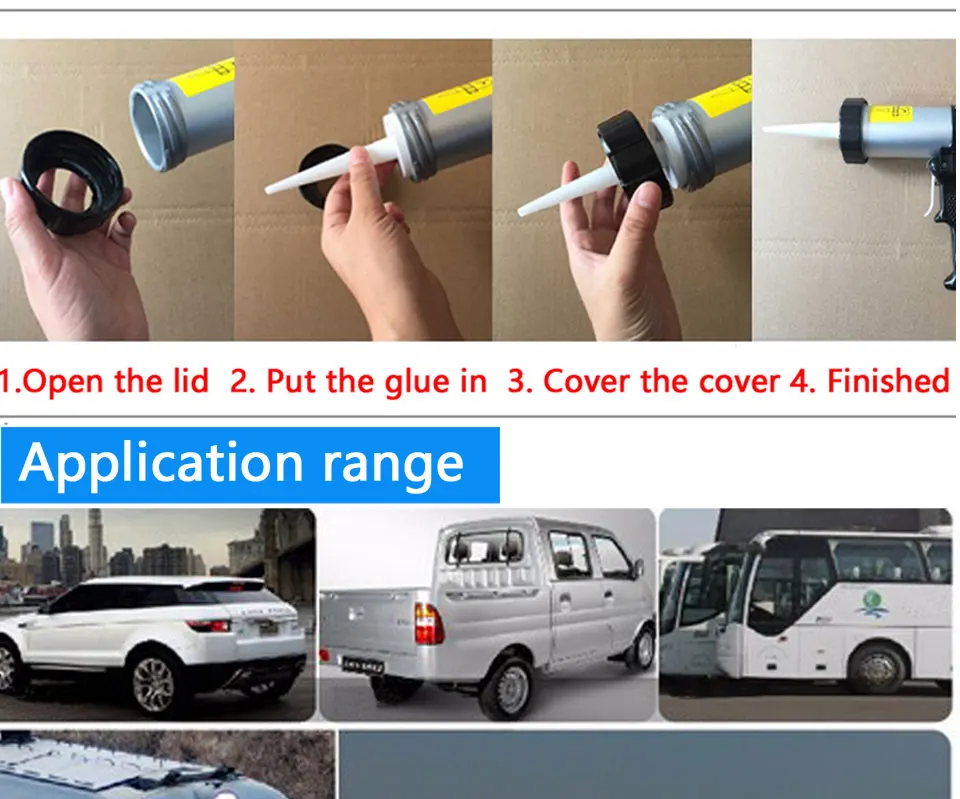 1.Open the lid 2. Put the glue in 3. Cover the cover 4. Finished

Application range