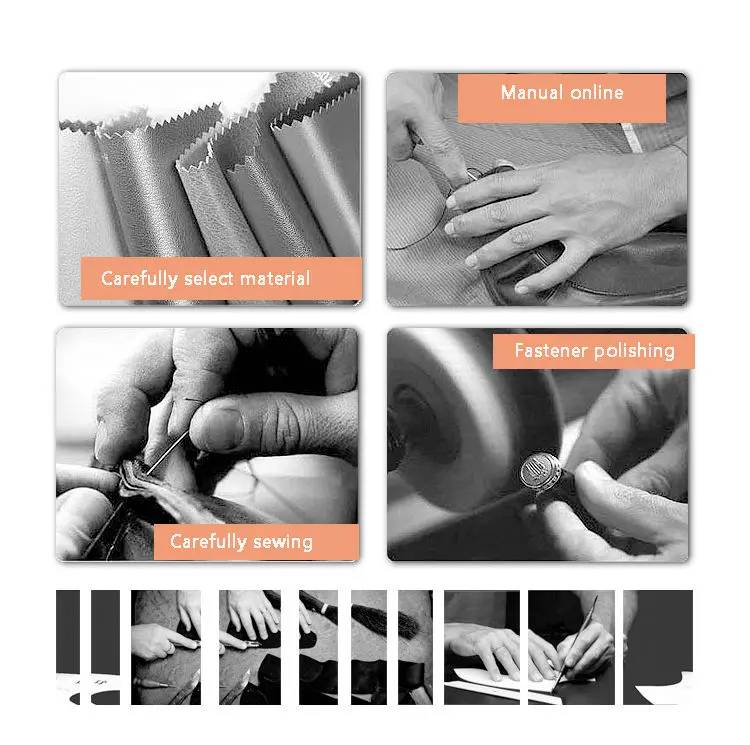 Carefully select material

Manual online

Carefully sewing

Fastener polishing