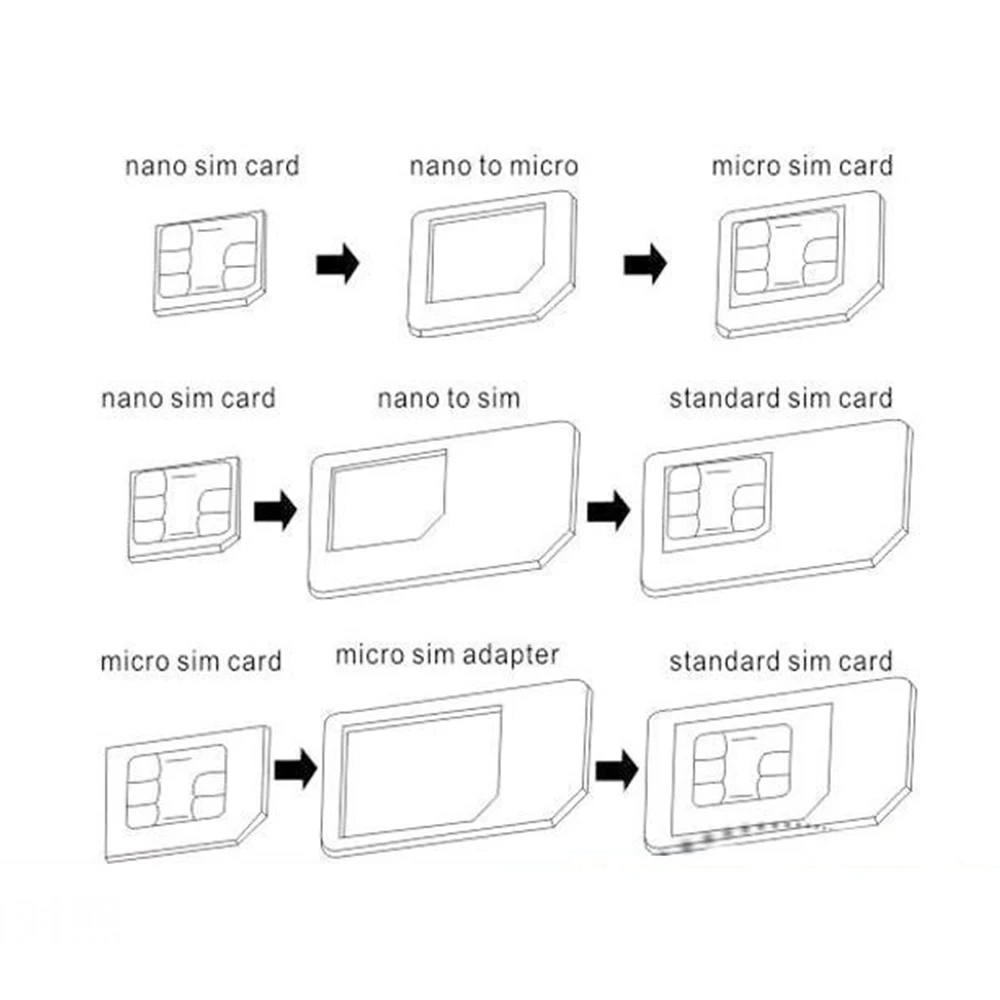 nano sim card

nano to micro

micro sim card

nano sim card

nano to sim

standard sim card

micro sim card

micro sim adapter

standard sim card