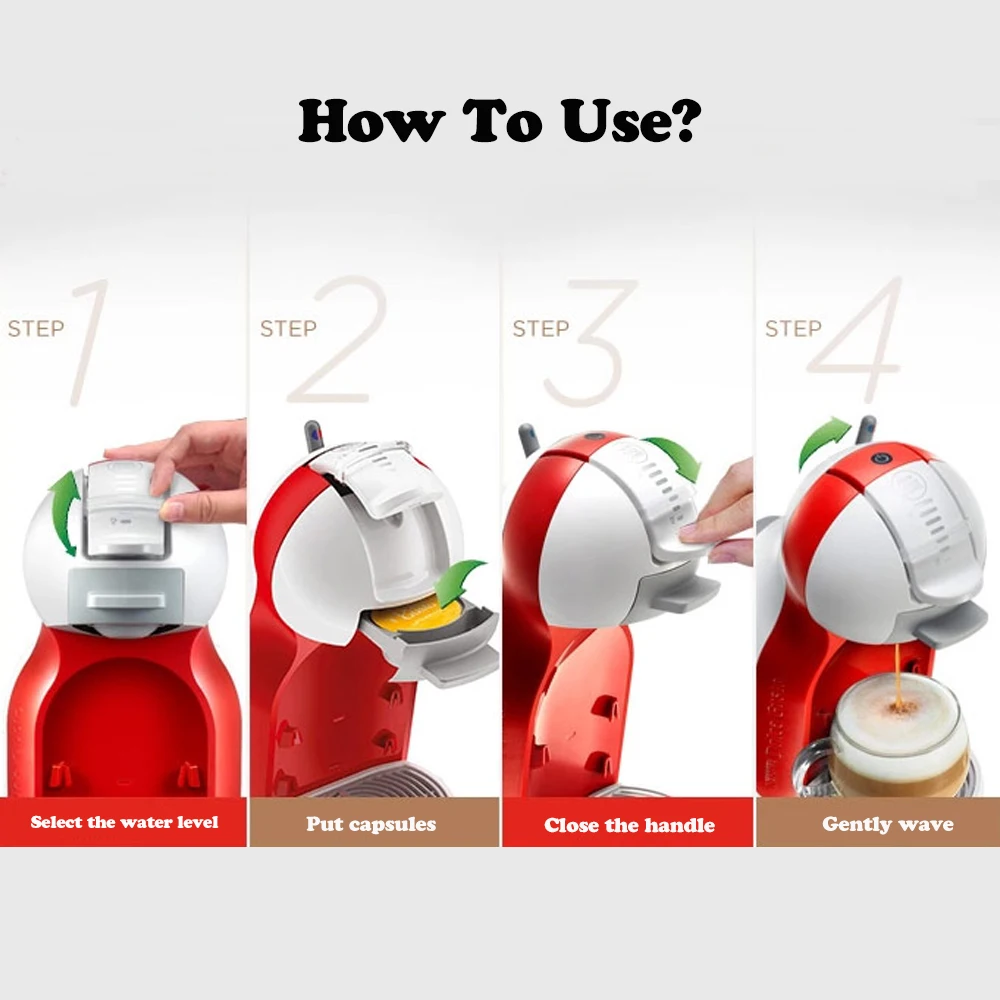 How To Use?

STEP 1

Select the water level

STEP 2

Put capsules

STEP 3

Close the handle

STEP 4

Gently wave