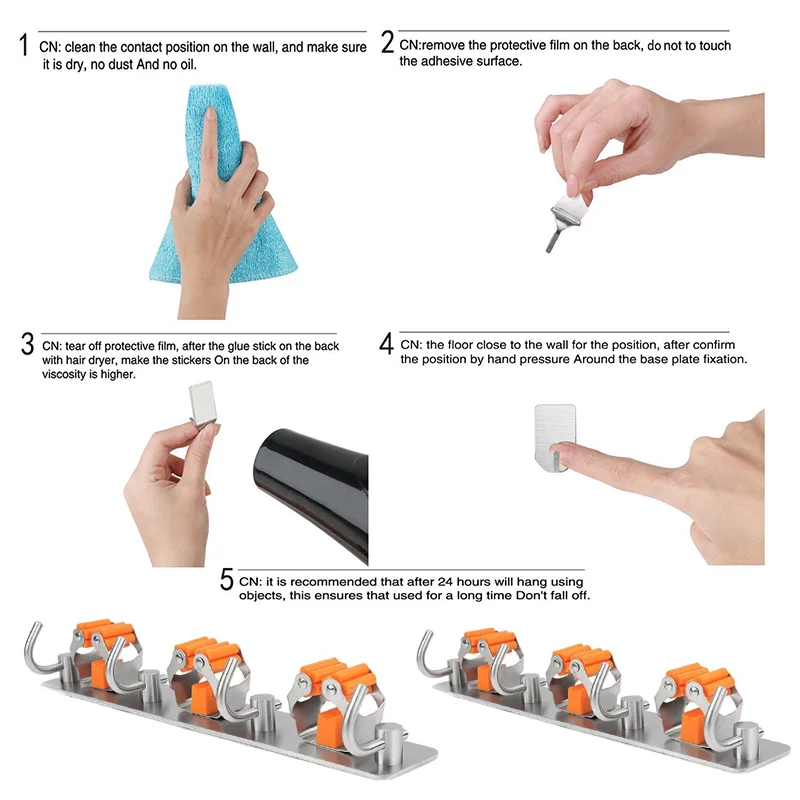 1 CN: clean the contact position on the wall, and make sure it is dry, no dust And no oil.

2 CN:remove the protective film on the back, do not to touch the adhesive surface.

3 CN: tear off protective film, after the glue stick on the back with hair dryer, make the stickers On the back of the viscosity is higher.

4 CN: the floor close to the wall for the position, after confirm the position by hand pressure Around the base plate fixation.

5 CN: it is recommended that after 24 hours will hang using objects, this ensures that used for a long time Don't fall off.