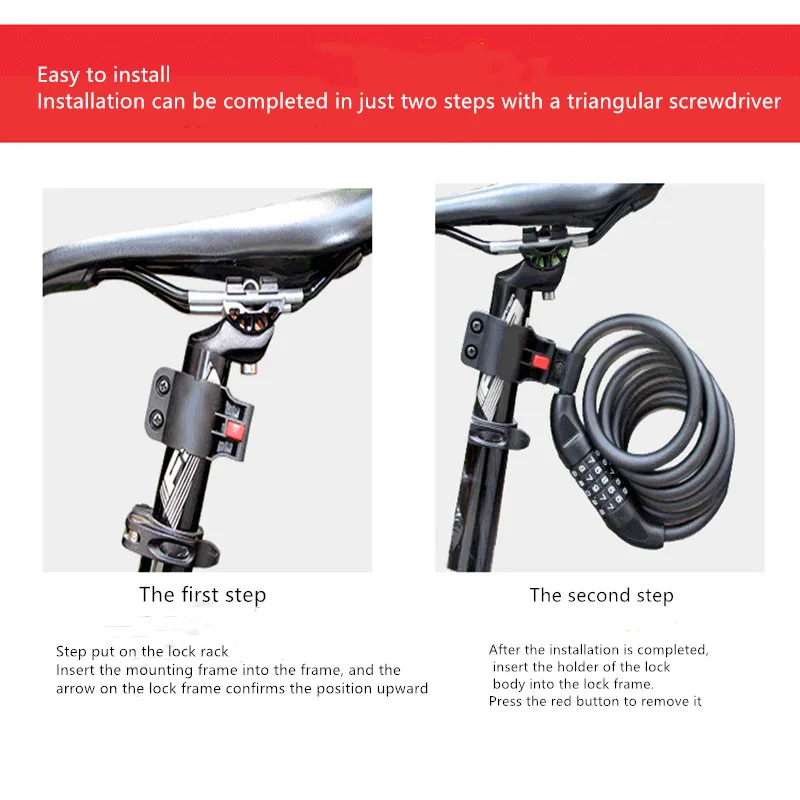 Easy to install
Installation can be completed in just two steps with a triangular screwdriver

The first step

Step put on the lock rack
Insert the mounting frame into the frame, and the arrow on the lock frame confirms the position upward

The second step

After the installation is completed, insert the holder of the lock body into the lock frame.
Press the red button to remove it