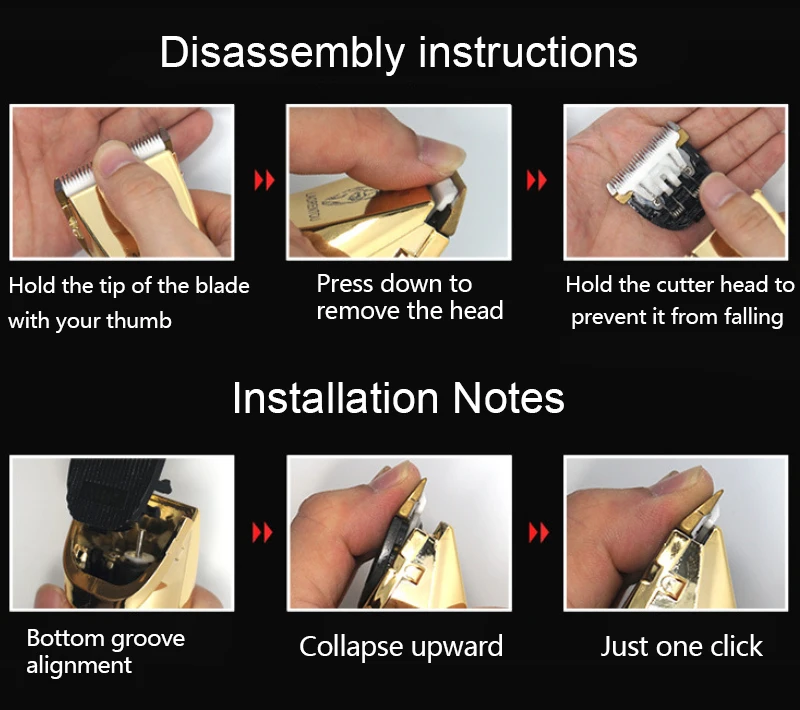 Disassembly instructions

Hold the tip of the blade with your thumb

Press down to remove the head

Hold the cutter head to prevent it from falling

Installation Notes

Bottom groove alignment

Collapse upward

Just one click