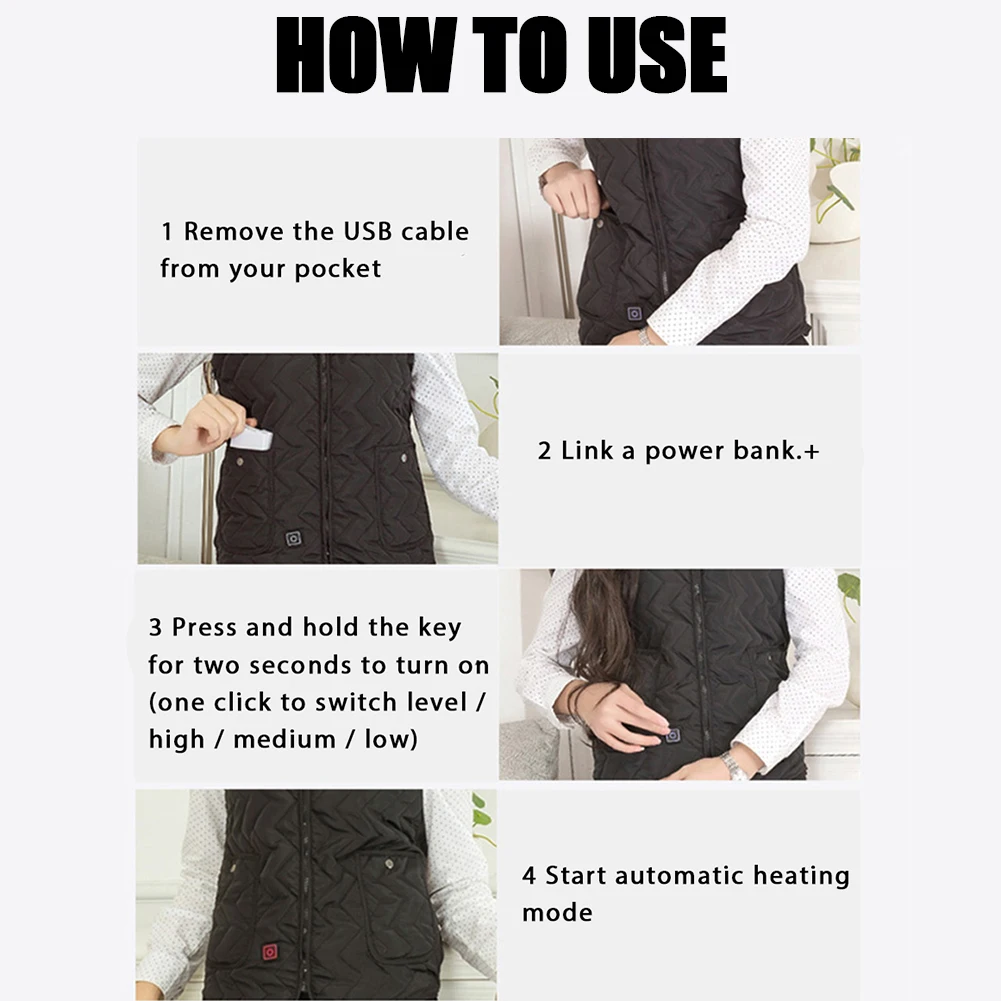 HOW TO USE

1 Remove the USB cable from your pocket

2 Link a power bank.+

3 Press and hold the key for two seconds to turn on (one click to switch level / high / medium / low)

4 Start automatic heating mode