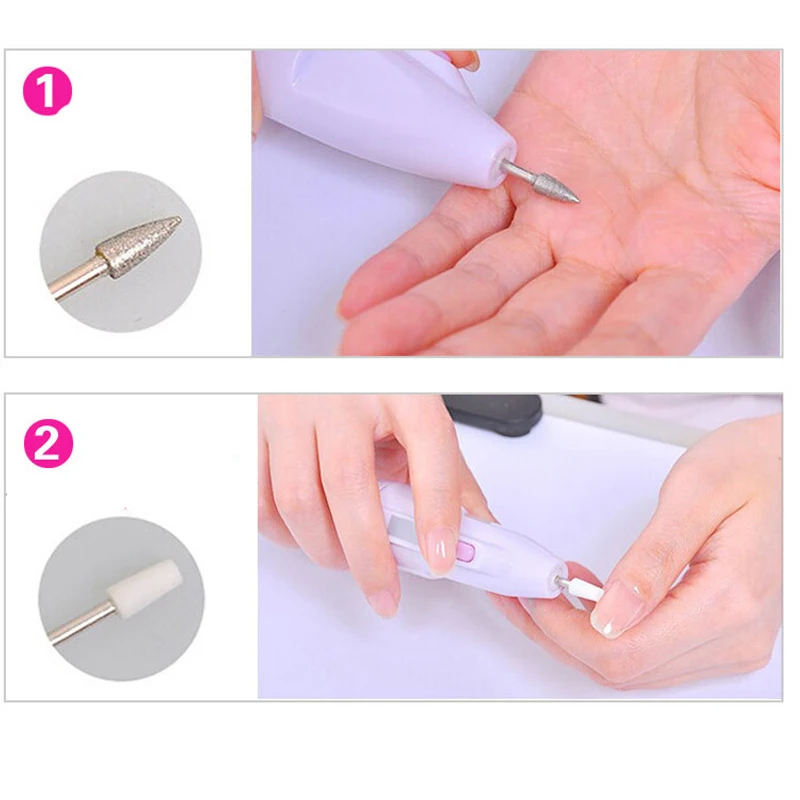 1

2