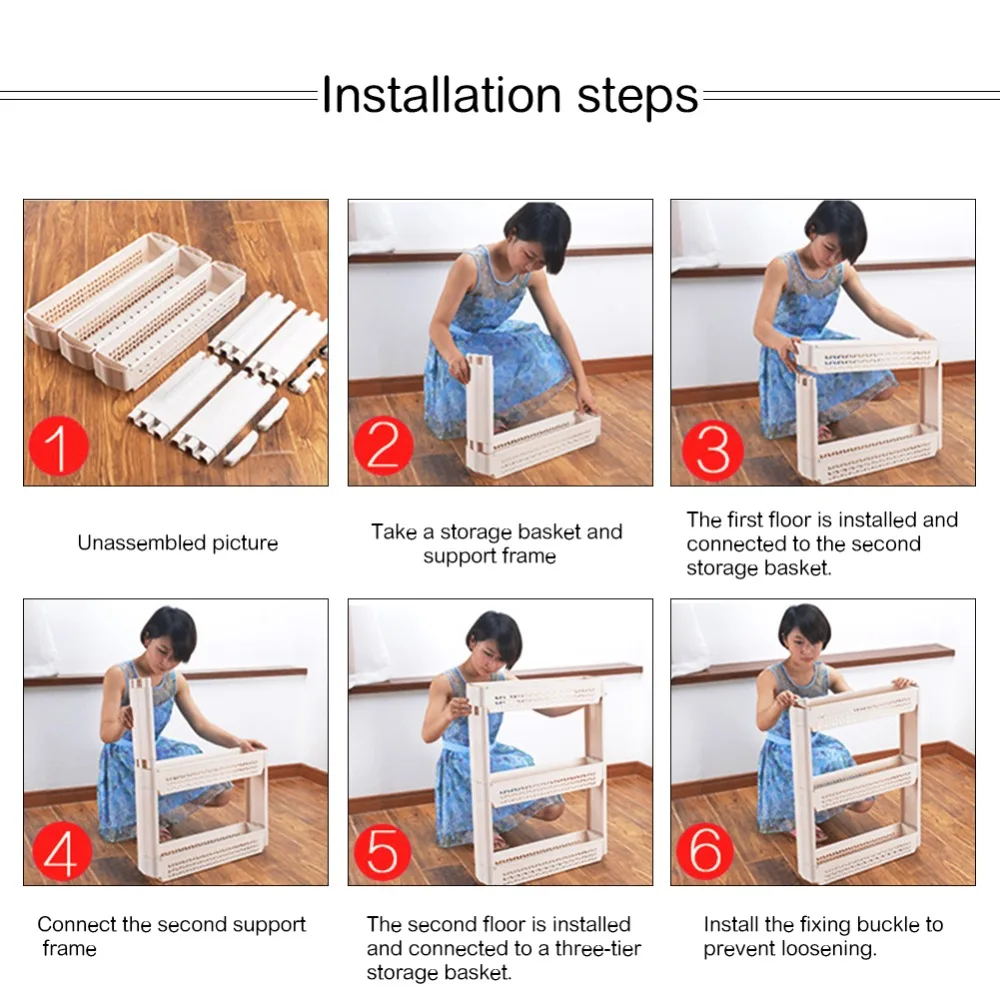 Installation steps

1

Unassembled picture

2

Take a storage basket and support frame

3

The first floor is installed and connected to the second storage basket.

4

Connect the second support frame

5

The second floor is installed and connected to a three-tier storage basket.

6

Install the fixing buckle to prevent loosening.