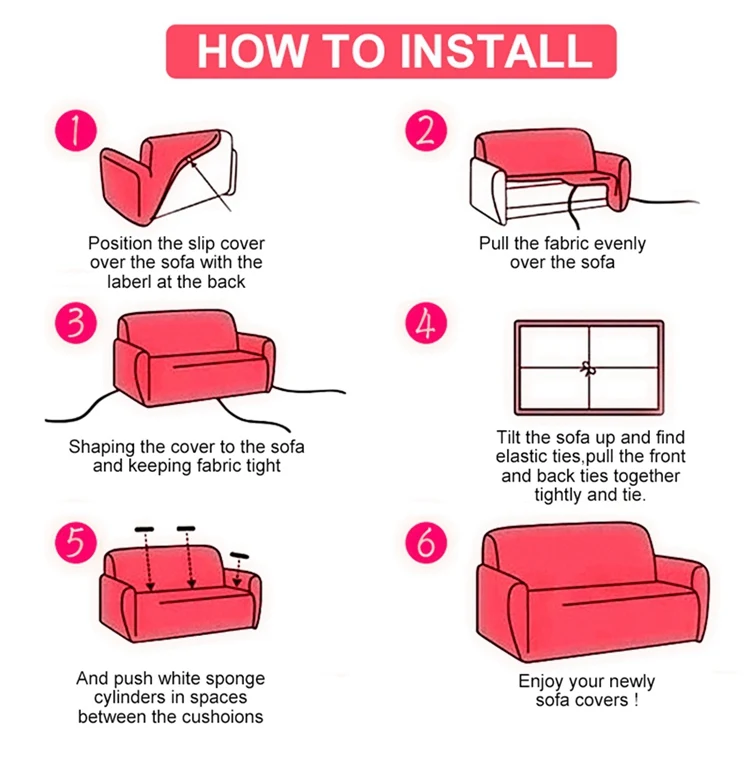 HOW TO INSTALL

1

Position the slip cover over the sofa with the laberl at the back

2

Pull the fabric evenly over the sofa

3

Shaping the cover to the sofa and keeping fabric tight

4

Tilt the sofa up and find elastic ties,pull the front and back ties together tightly and tie.

5

And push white sponge cylinders in spaces between the cushoions

6

Enjoy your newly sofa covers !