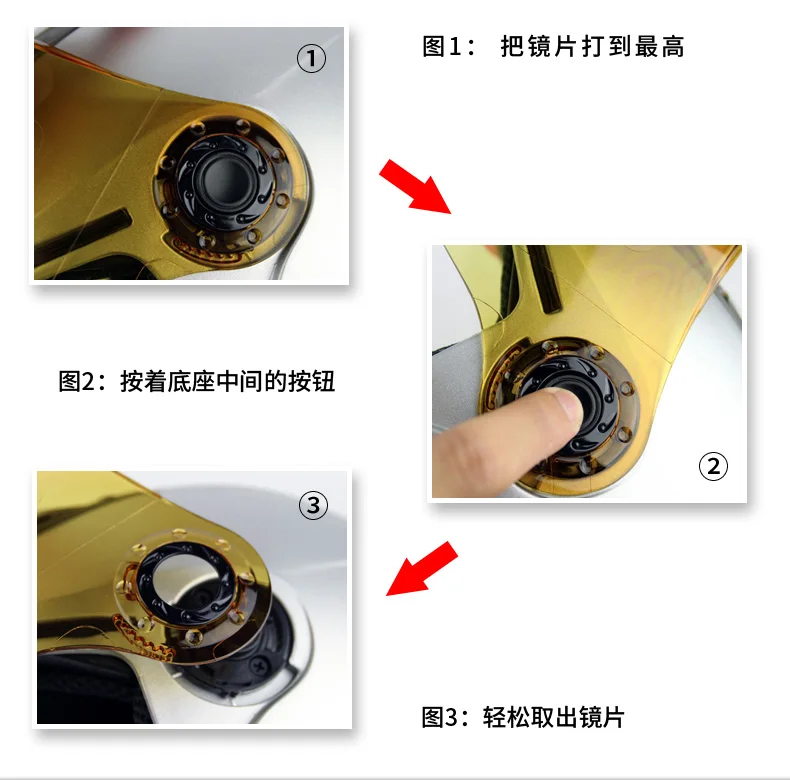 ①

图1： 把镜片打到最高

图2：按着底座中间的按钮

②

③

图3：轻松取出镜片