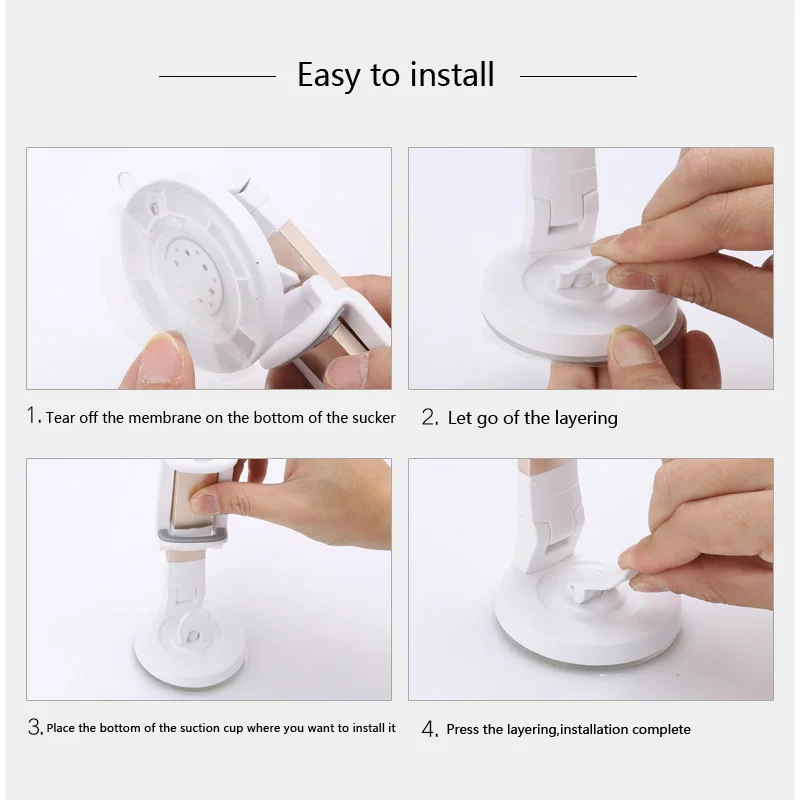 Easy to install

1. Tear off the membrane on the bottom of the sucker

2. Let go of the layering

3. Place the bottom of the suction cup where you want to install it

4. Press the layering,installation complete