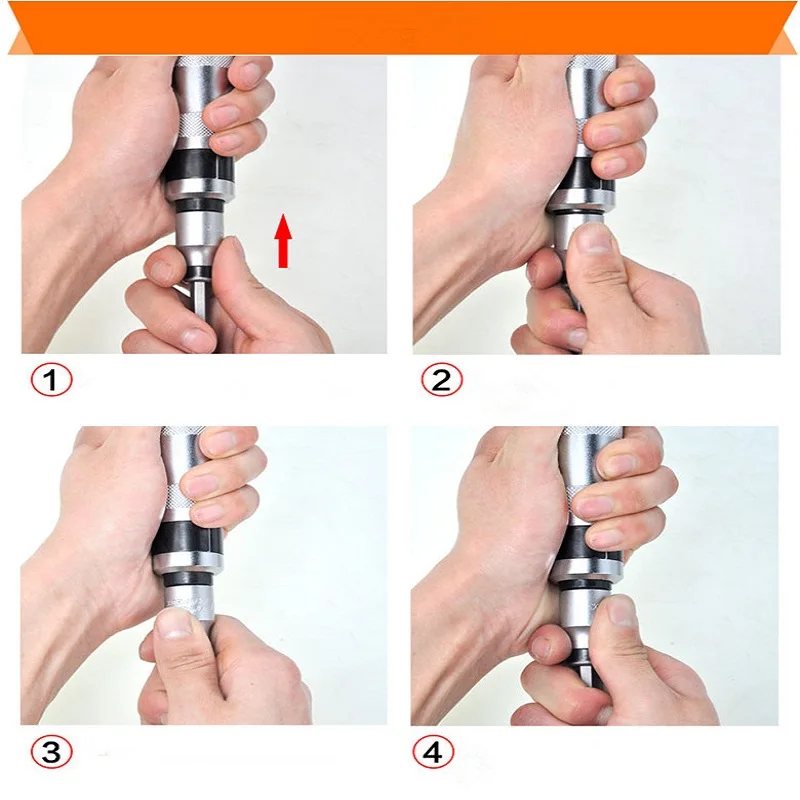 1

2

3

4