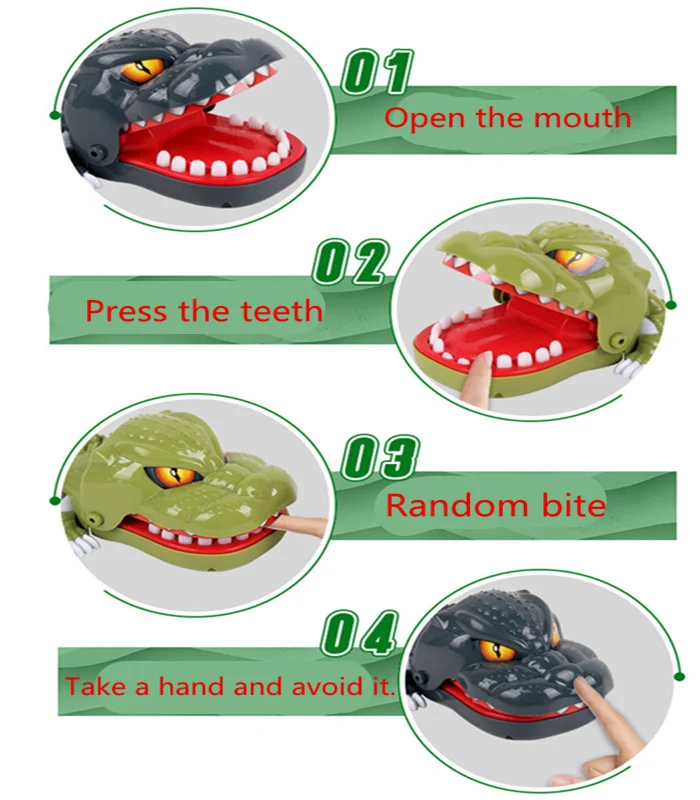 01
Open the mouth

02
Press the teeth

03
Random bite

04
Take a hand and avoid it.