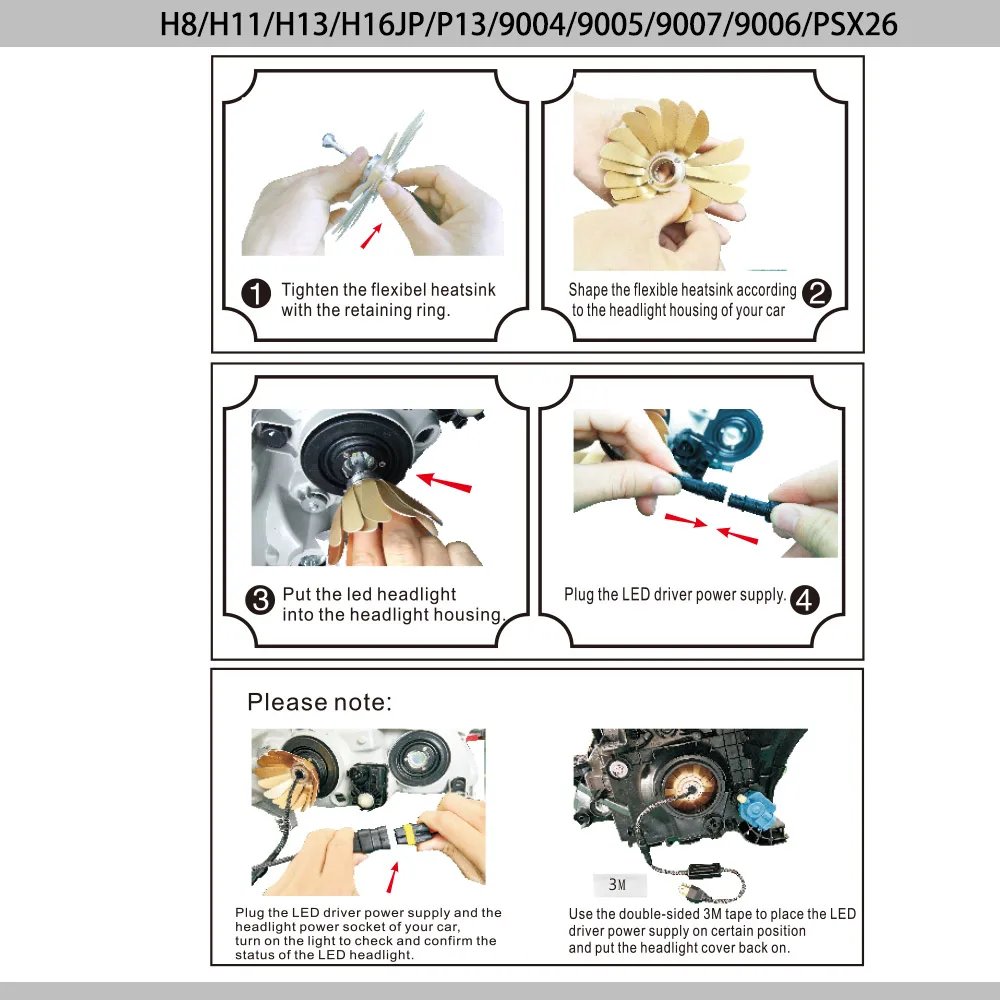 H8/H11/H13/H16JP/P13/9004/9005/9007/9006/PSX26

1 Tighten the flexibel heatsink with the retaining ring.

Shape the flexible heatsink according to the headlight housing of your car 2

3 Put the led headlight into the headlight housing.

Plug the LED driver power supply. 4

Please note:

Plug the LED driver power supply and the headlight power socket of your car, turn on the light to check and confirm the status of the LED headlight.

3M

Use the double-sided 3M tape to place the LED driver power supply on certain position and put the headlight cover back on.