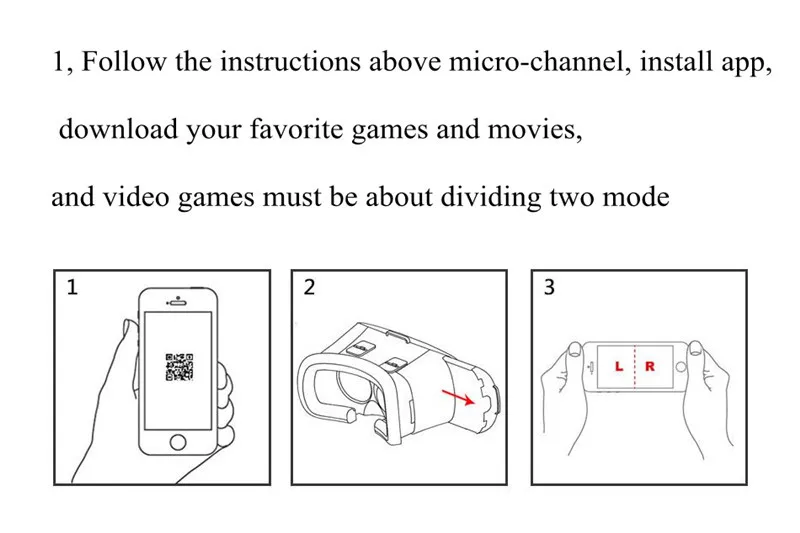 1, Follow the instructions above micro-channel, install app,

download your favorite games and movies,

and video games must be about dividing two mode

1

2

3

L R