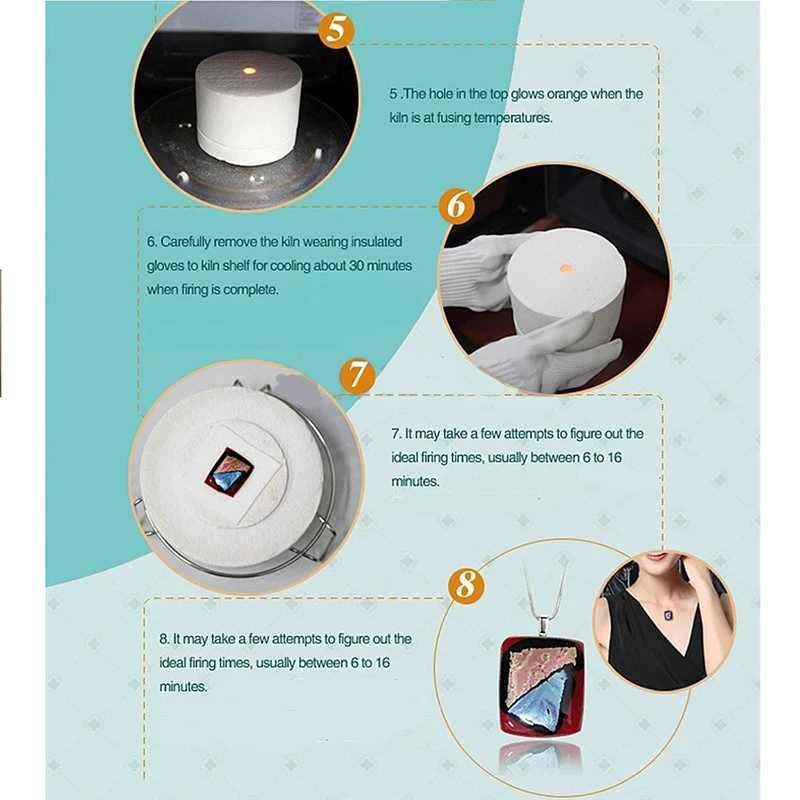 5

5 .The hole in the top glows orange when the kiln is at fusing temperatures.

6

6. Carefully remove the kiln wearing insulated gloves to kiln shelf for cooling about 30 minutes when firing is complete.

7

7. It may take a few attempts to figure out the ideal firing times, usually between 6 to 16 minutes.

8

8. It may take a few attempts to figure out the ideal firing times, usually between 6 to 16 minutes.