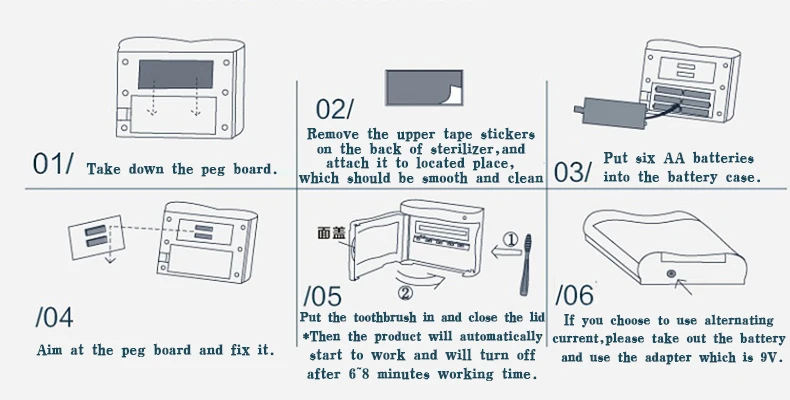 01/ Take down the peg board.

02/
Remove the upper tape stickers on the back of sterilizer,and attach it to located place, which should be smooth and clean

03/ Put six AA batteries into the battery case.

/04
Aim at the peg board and fix it.

面盖
①
②
/05
Put the toothbrush in and close the lid
*Then the product will automatically start to work and will turn off after 6~8 minutes working time.

/06
If you choose to use alternating current,please take out the battery and use the adapter which is 9V.