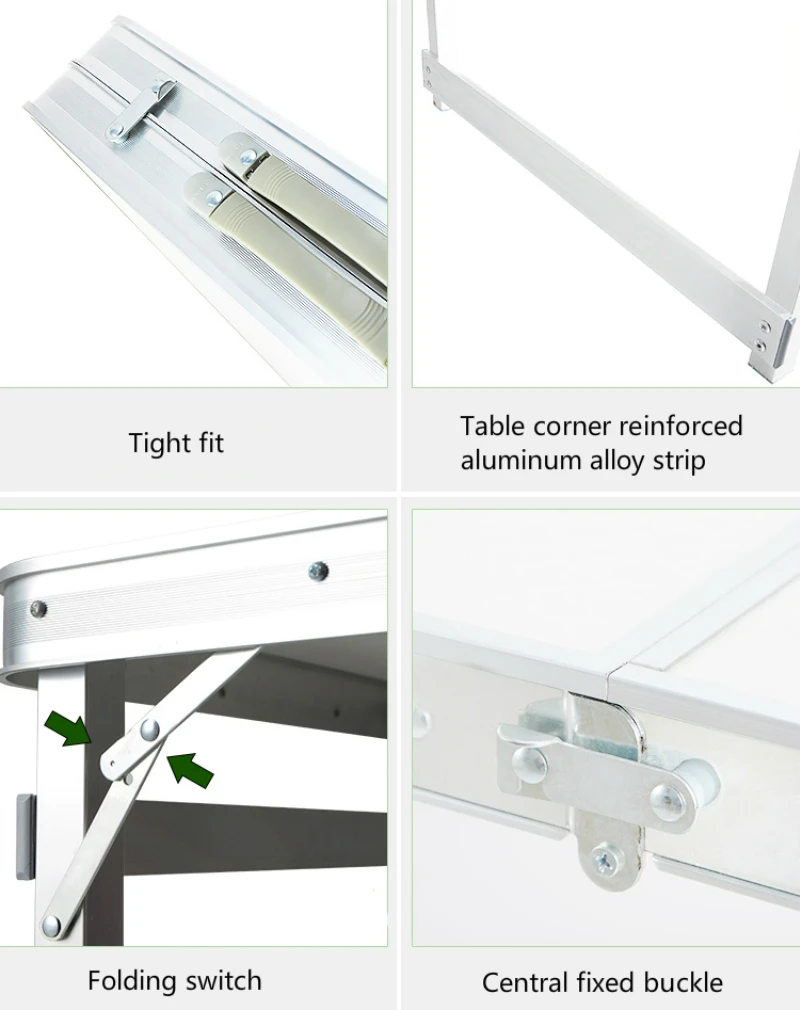 Tight fit

Table corner reinforced aluminum alloy strip

Folding switch

Central fixed buckle