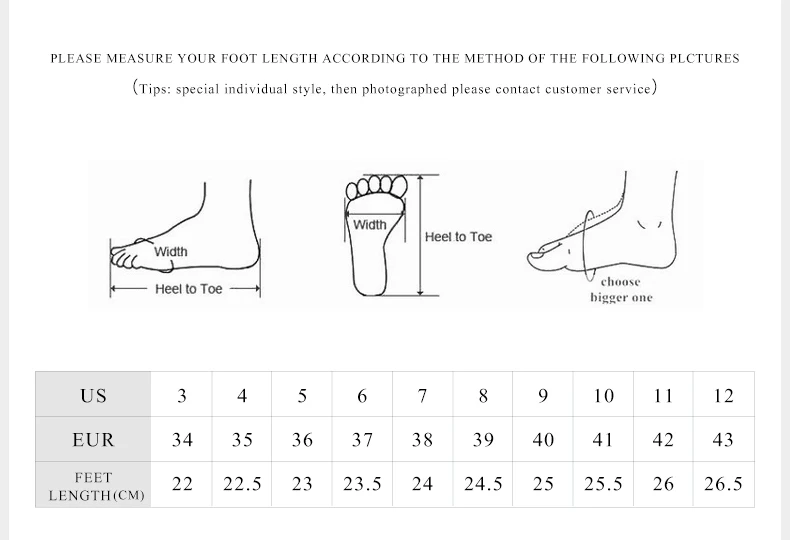 PLEASE MEASURE YOUR FOOT LENGTH ACCORDING TO THE METHOD OF THE FOLLOWING PLCTURES

(Tips: special individual style, then photographed please contact customer service)

Width
Heel to Toe

Width
Heel to Toe

choose
bigger one

| US | 3 | 4 | 5 | 6 | 7 | 8 | 9 | 10 | 11 | 12 |
|---|---|---|---|---|---|---|---|---|---|---|
| EUR | 34 | 35 | 36 | 37 | 38 | 39 | 40 | 41 | 42 | 43 |
| FEET LENGTH(CM) | 22 | 22.5 | 23 | 23.5 | 24 | 24.5 | 25 | 25.5 | 26 | 26.5 |