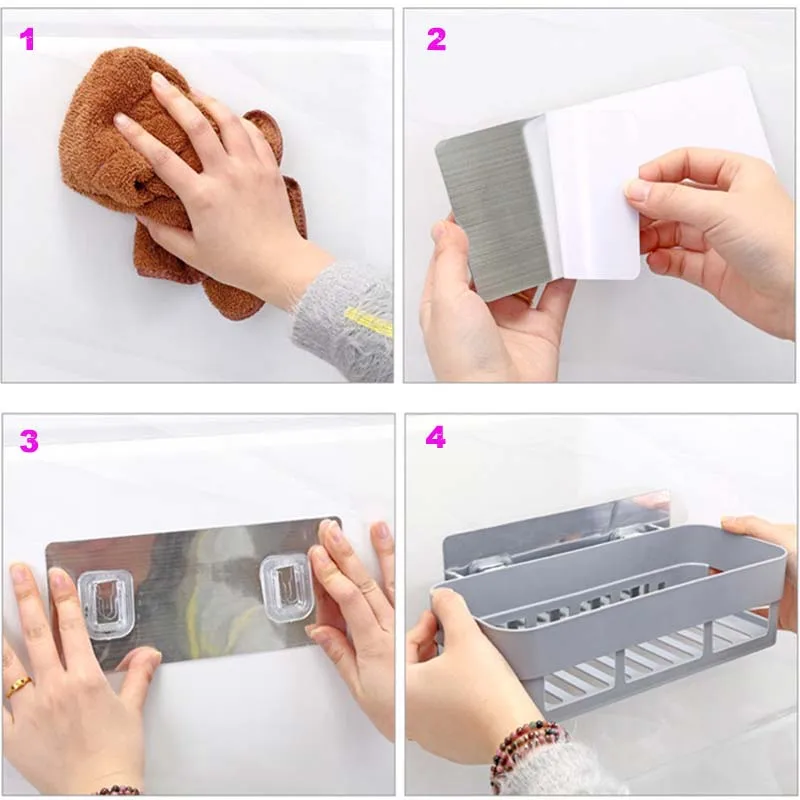 1

2

3

4