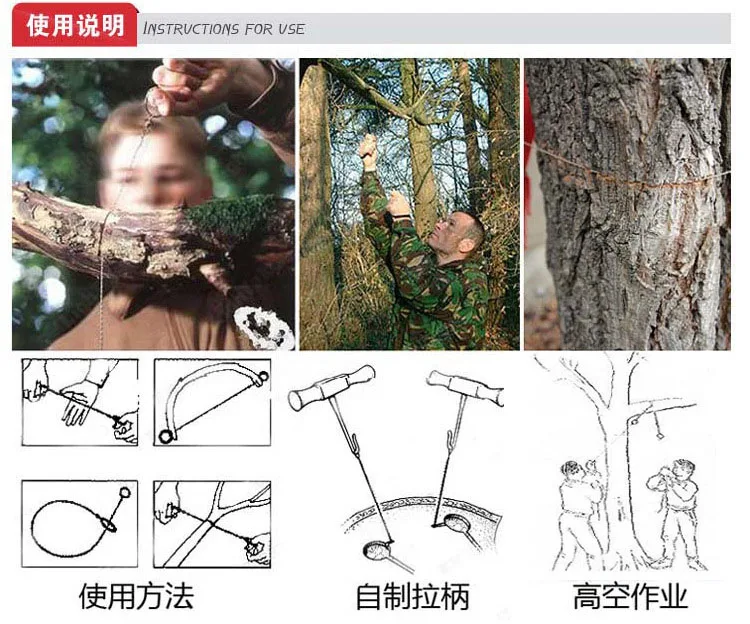 使用说明 INSTRUCTIONS FOR USE

使用方法

自制拉柄

高空作业