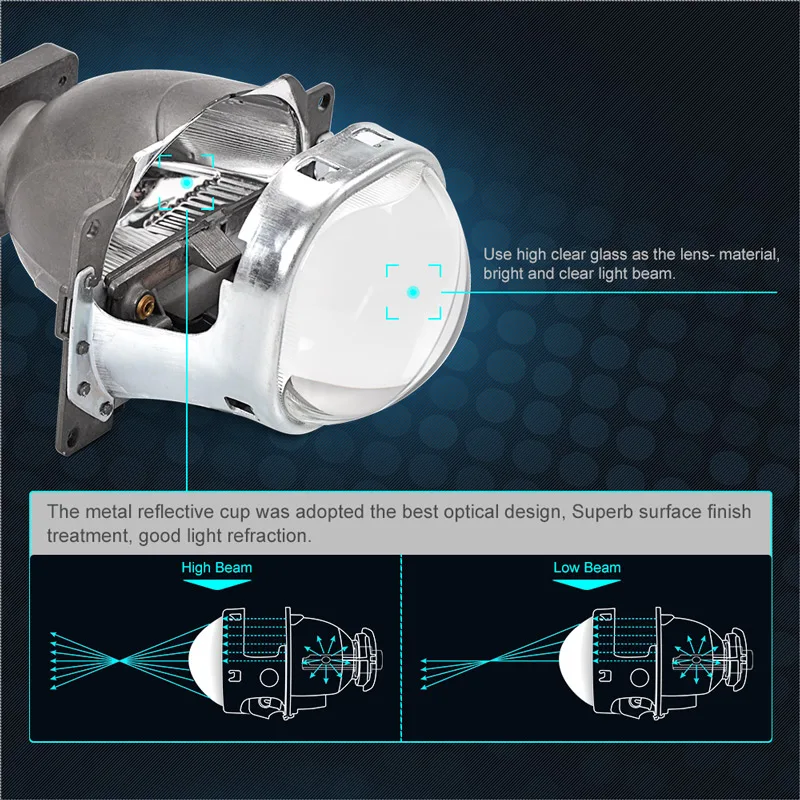 Use high clear glass as the lens- material, bright and clear light beam.

The metal reflective cup was adopted the best optical design, Superb surface finish treatment, good light refraction.

High Beam

Low Beam