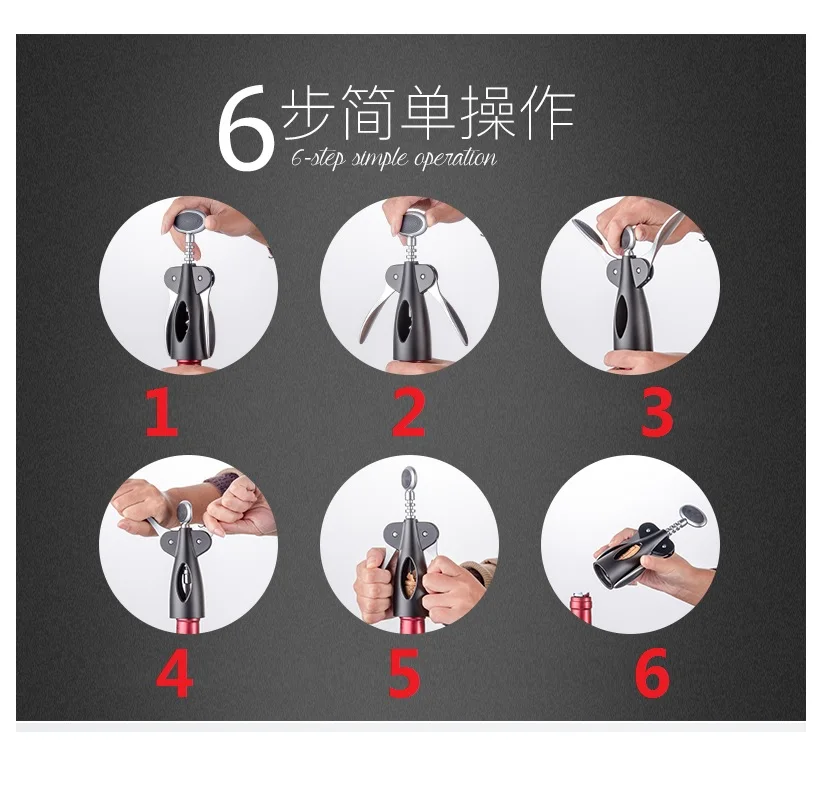 6步简单操作
6-step simple operation

1

2

3

4

5

6