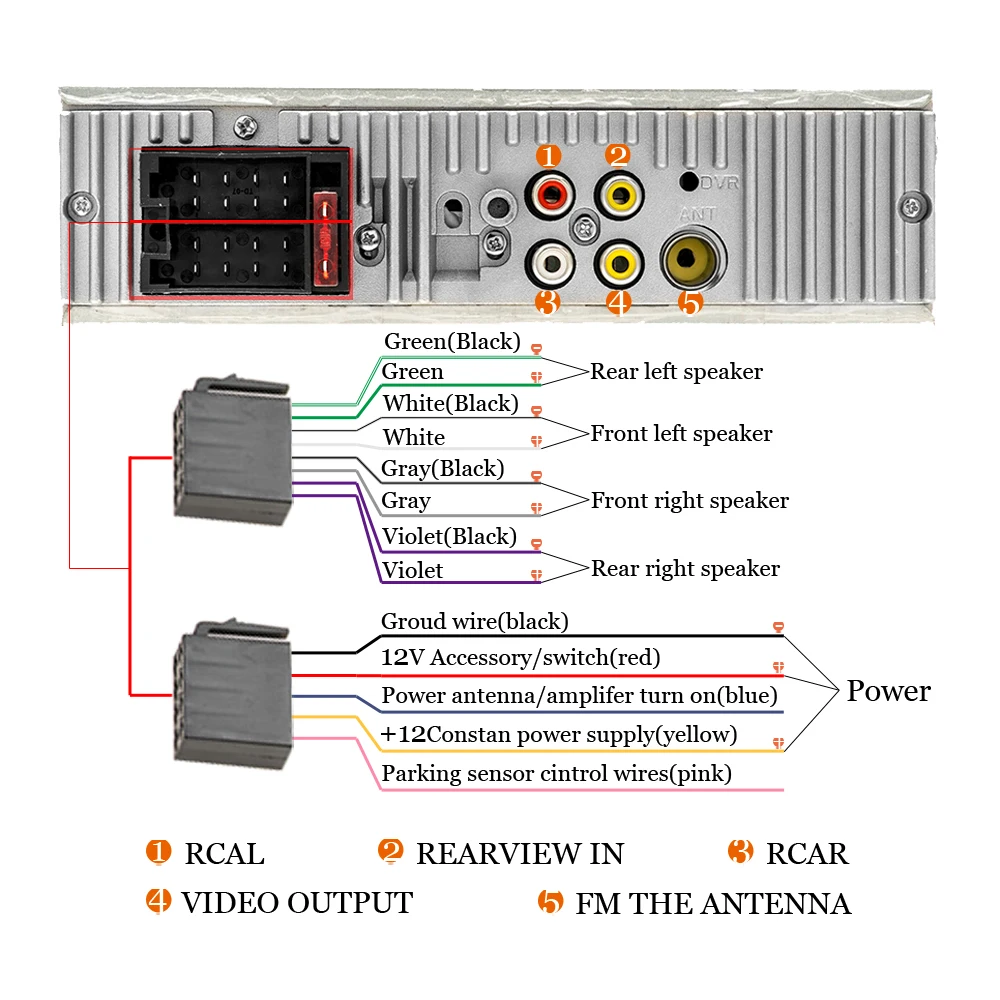 1 2 DVR
ANT
3 4 5

Green(Black)
Green
Rear left speaker
White(Black)
White
Front left speaker
Gray(Black)
Gray
Front right speaker
Violet(Black)
Violet
Rear right speaker

Groud wire(black)
12V Accessory/switch(red)
Power antenna/amplifer turn on(blue)
+12Constan power supply(yellow)
Parking sensor cintrol wires(pink)
Power

1 RCAL 2 REARVIEW IN 3 RCAR
4 VIDEO OUTPUT 5 FM THE ANTENNA