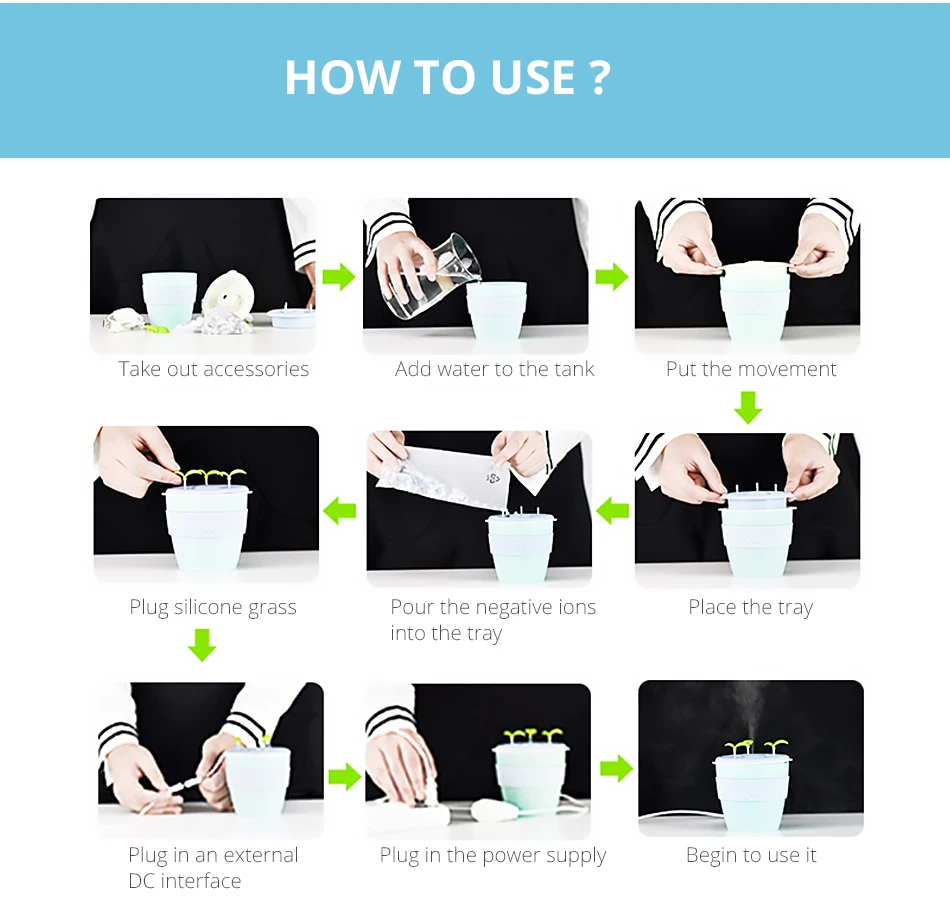 HOW TO USE ?

Take out accessories

Add water to the tank

Put the movement

Place the tray

Pour the negative ions into the tray

Plug silicone grass

Plug in an external DC interface

Plug in the power supply

Begin to use it