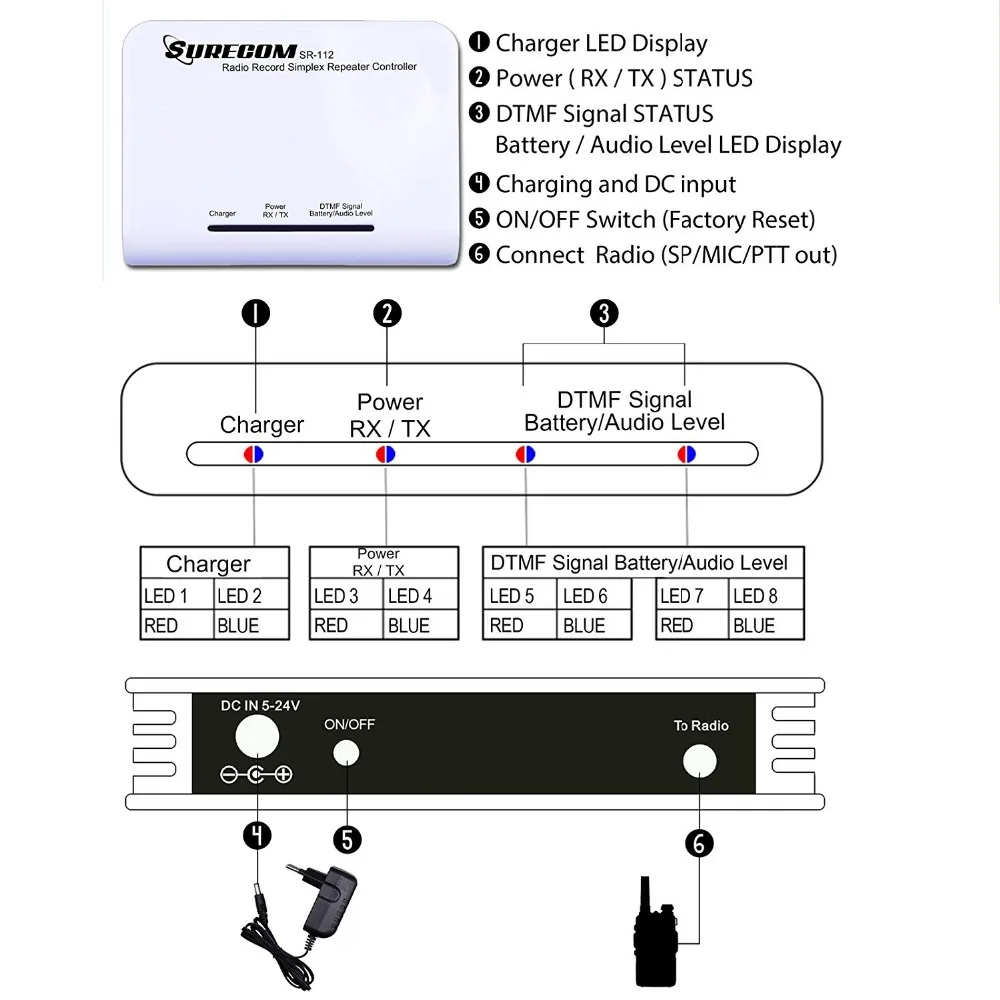 SURECOM SR-112
Radio Record Simplex Repeater Controller

Charger Power RX / TX DTMF Signal Battery/Audio Level

❶ Charger LED Display
❷ Power ( RX / TX ) STATUS
❸ DTMF Signal STATUS Battery / Audio Level LED Display
❹ Charging and DC input
❺ ON/OFF Switch (Factory Reset)
❻ Connect Radio (SP/MIC/PTT out)

❶ ❷ ❸

Charger
Power RX / TX
DTMF Signal Battery/Audio Level

| Charger | |
|---|---|
| LED 1 | LED 2 |
| RED | BLUE |

| Power RX / TX | |
|---|---|
| LED 3 | LED 4 |
| RED | BLUE |

| DTMF Signal Battery/Audio Level | | | |
|---|---|---|---|
| LED 5 | LED 6 | LED 7 | LED 8 |
| RED | BLUE | RED | BLUE |

DC IN 5-24V
ON/OFF
To Radio

❹ ❺ ❻