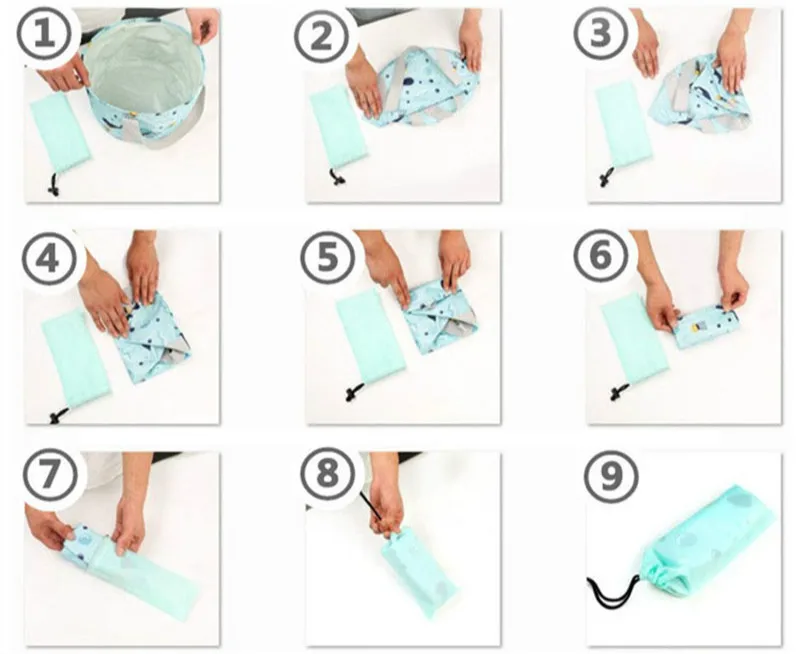 1
2
3
4
5
6
7
8
9