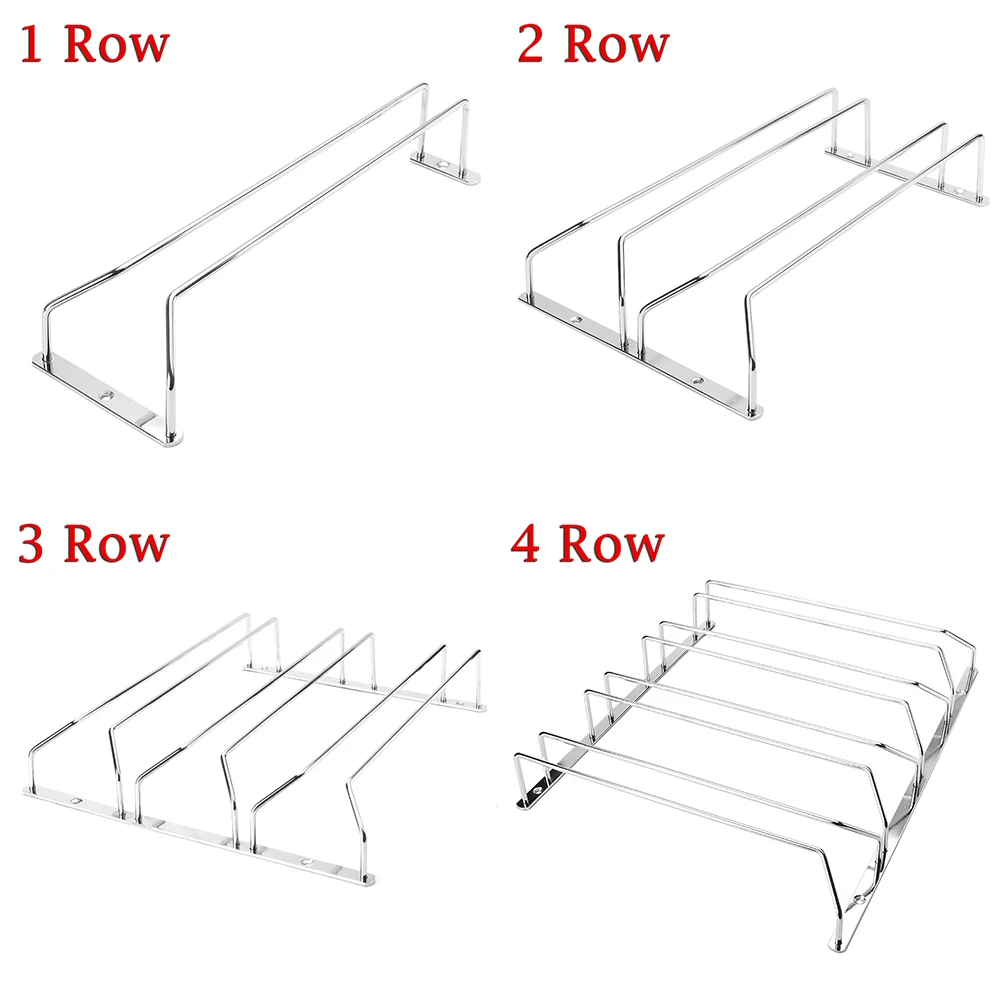 1 Row

2 Row

3 Row

4 Row