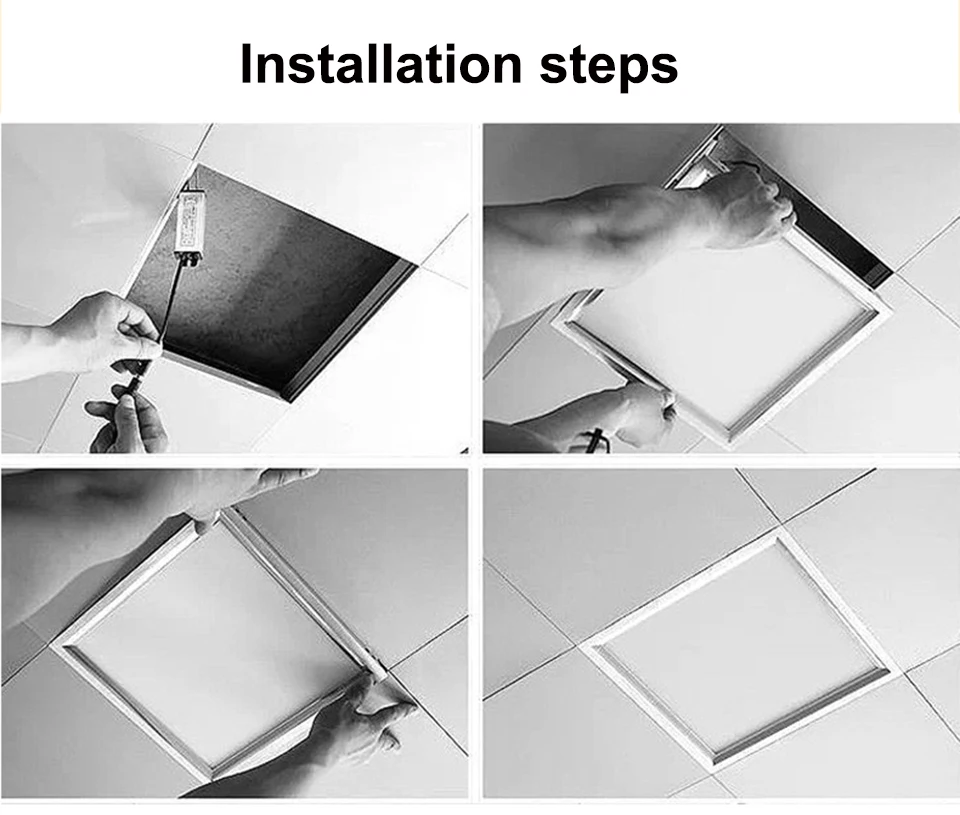 Installation steps