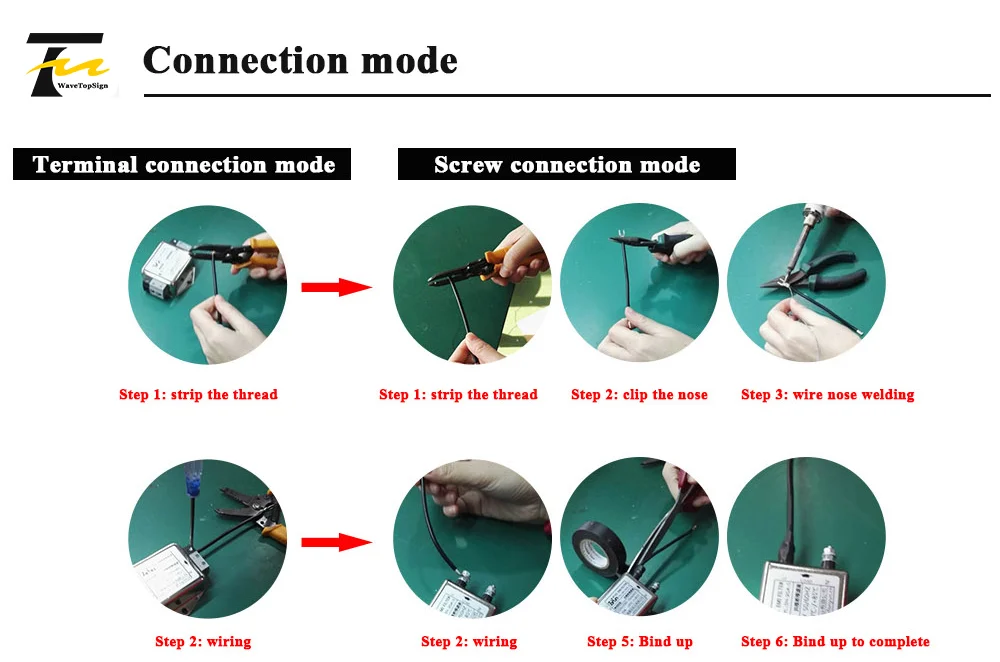 WaveTopSign

Connection mode

Terminal connection mode

Step 1: strip the thread

Step 2: wiring

Screw connection mode

Step 1: strip the thread

Step 2: clip the nose

Step 3: wire nose welding

Step 2: wiring

Step 5: Bind up

Step 6: Bind up to complete