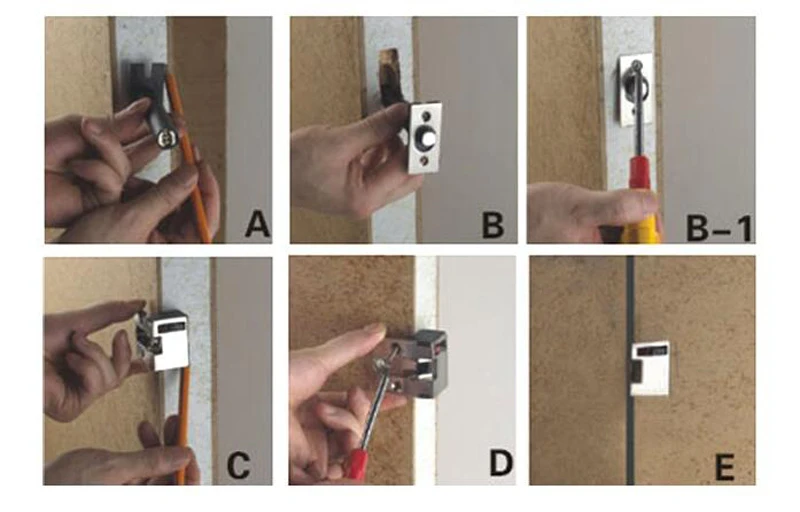 A

B

B-1

C

D

E