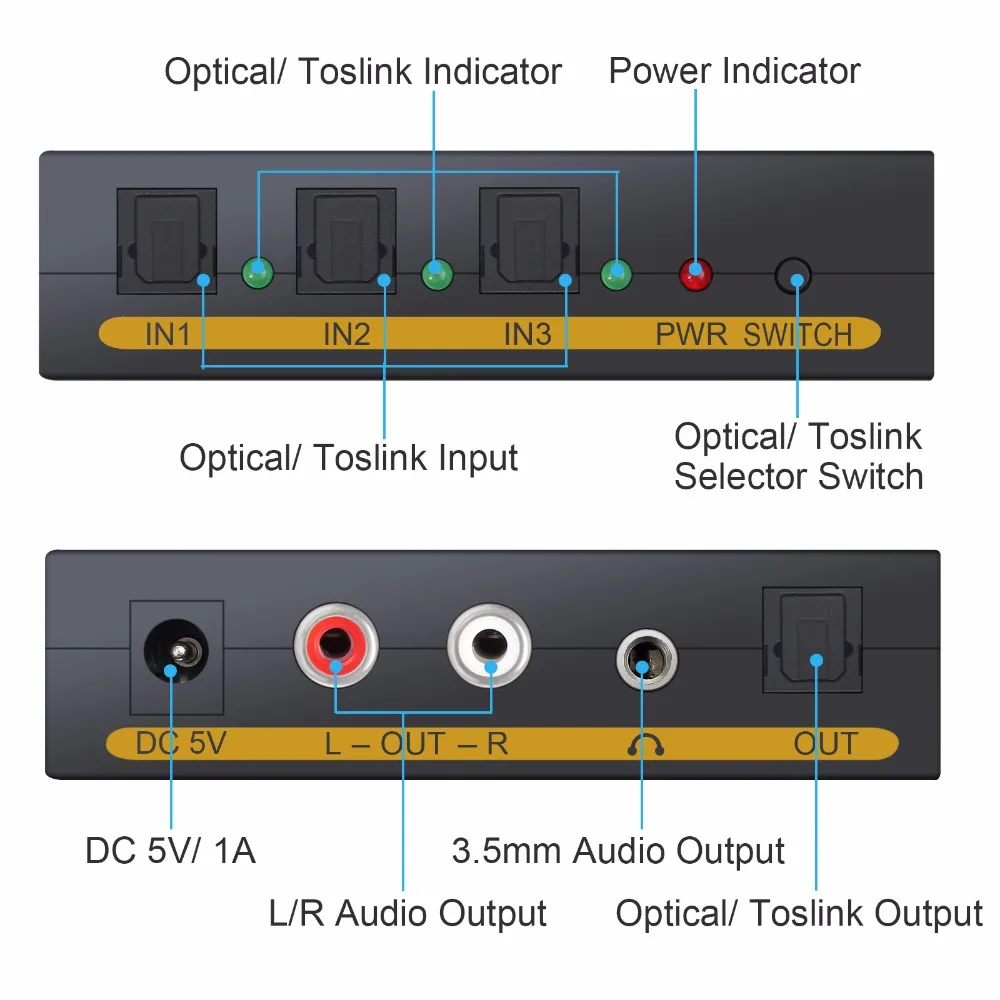 Optical/ Toslink Indicator

Power Indicator

IN1

IN2

IN3

PWR SWITCH

Optical/ Toslink Input

Optical/ Toslink Selector Switch

DC 5V

L – OUT – R

OUT

DC 5V/ 1A

3.5mm Audio Output

L/R Audio Output

Optical/ Toslink Output