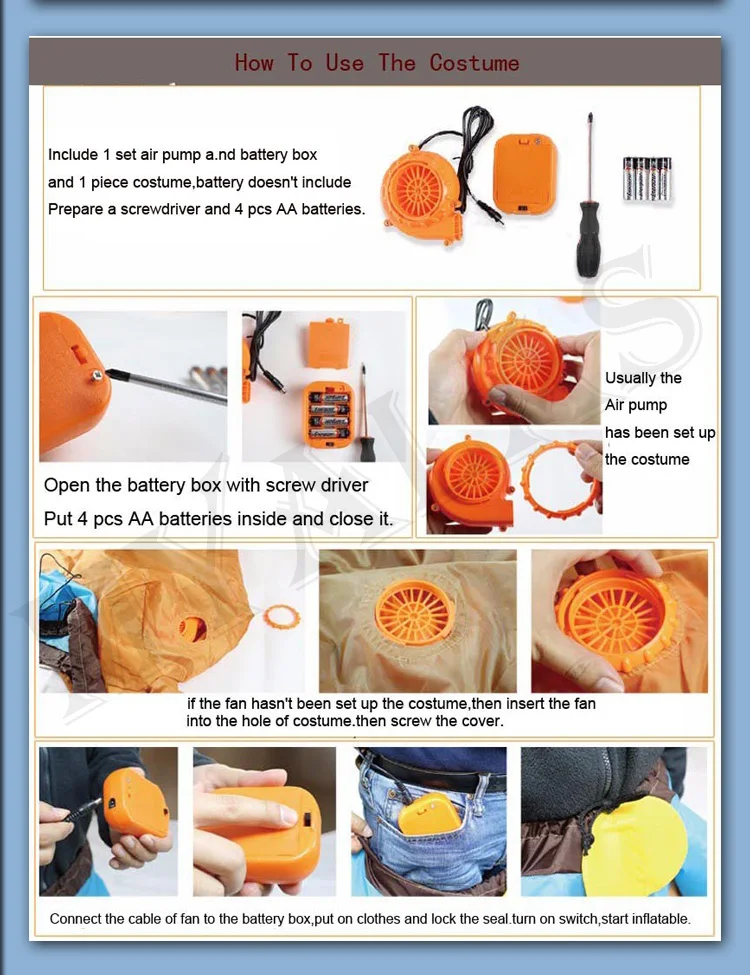 How To Use The Costume

Include 1 set air pump a.nd battery box and 1 piece costume,battery doesn't include Prepare a screwdriver and 4 pcs AA batteries.

Open the battery box with screw driver
Put 4 pcs AA batteries inside and close it.

Usually the Air pump has been set up the costume

if the fan hasn't been set up the costume,then insert the fan into the hole of costume.then screw the cover.

Connect the cable of fan to the battery box,put on clothes and lock the seal.turn on switch,start inflatable.