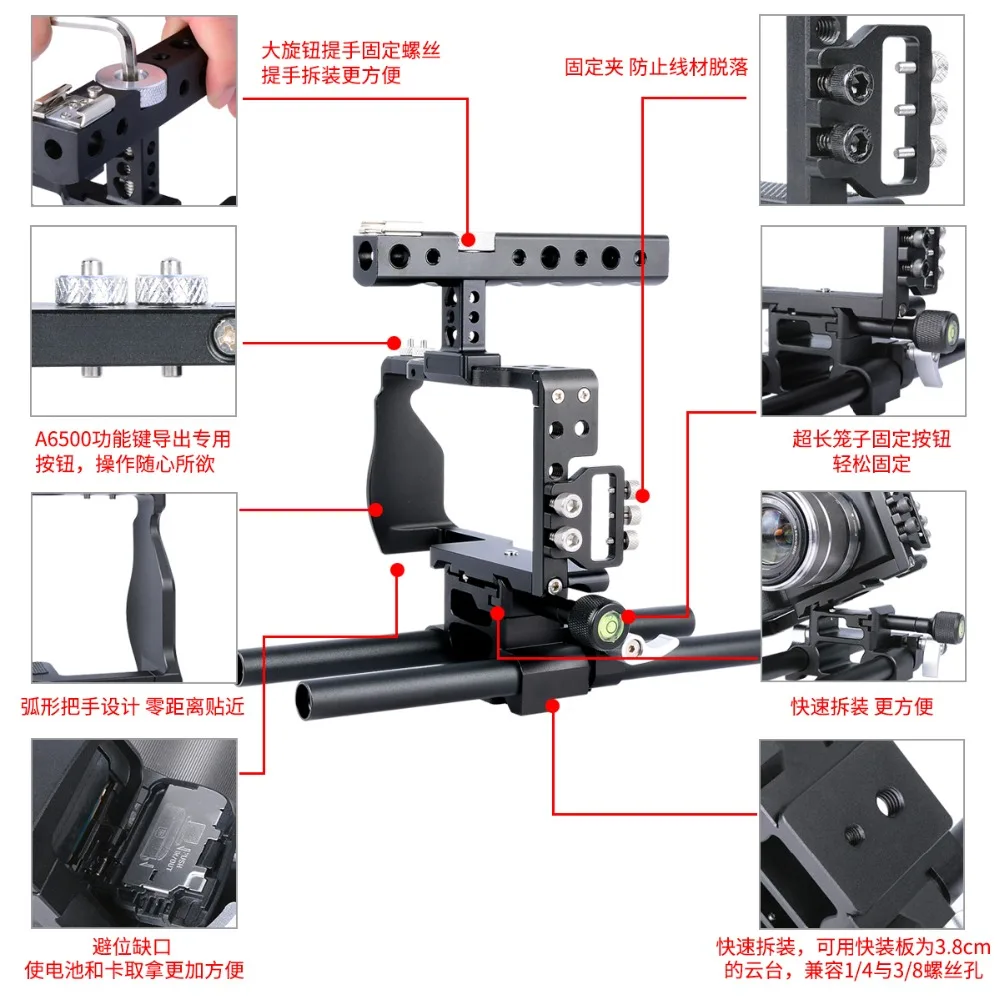 大旋钮提手固定螺丝
提手拆装更方便

固定夹 防止线材脱落

A6500功能键导出专用
按钮，操作随心所欲

超长笼子固定按钮
轻松固定

弧形把手设计 零距离贴近

快速拆装 更方便

避位缺口
使电池和卡取拿更加方便

快速拆装，可用快装板为3.8cm
的云台，兼容1/4与3/8螺丝孔