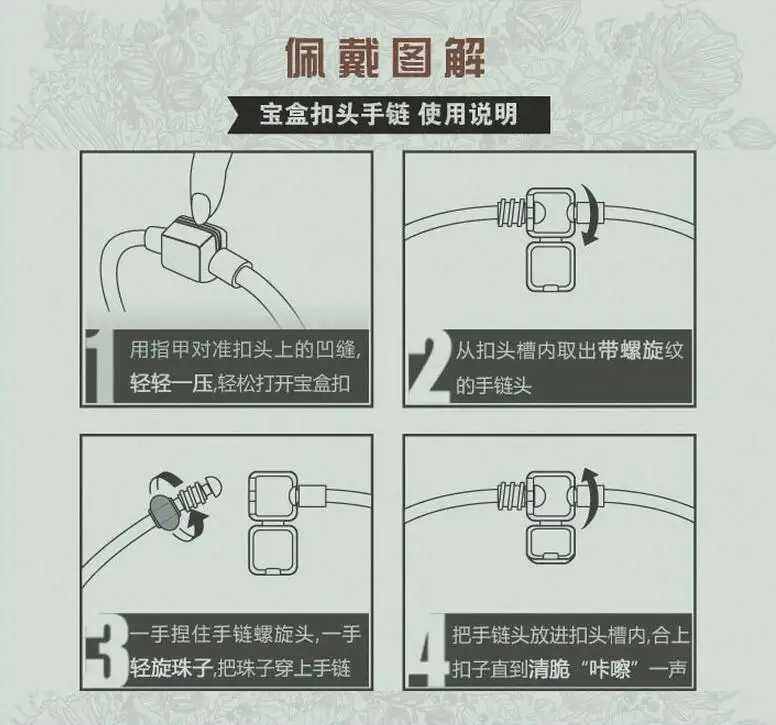 佩戴图解

宝盒扣头手链 使用说明

1 用指甲对准扣头上的凹缝,轻轻一压,轻松打开宝盒扣

2 从扣头槽内取出带螺旋纹的手链头

3 一手捏住手链螺旋头,一手轻旋珠子,把珠子穿上手链

4 把手链头放进扣头槽内,合上扣子直到清脆“咔嚓”一声