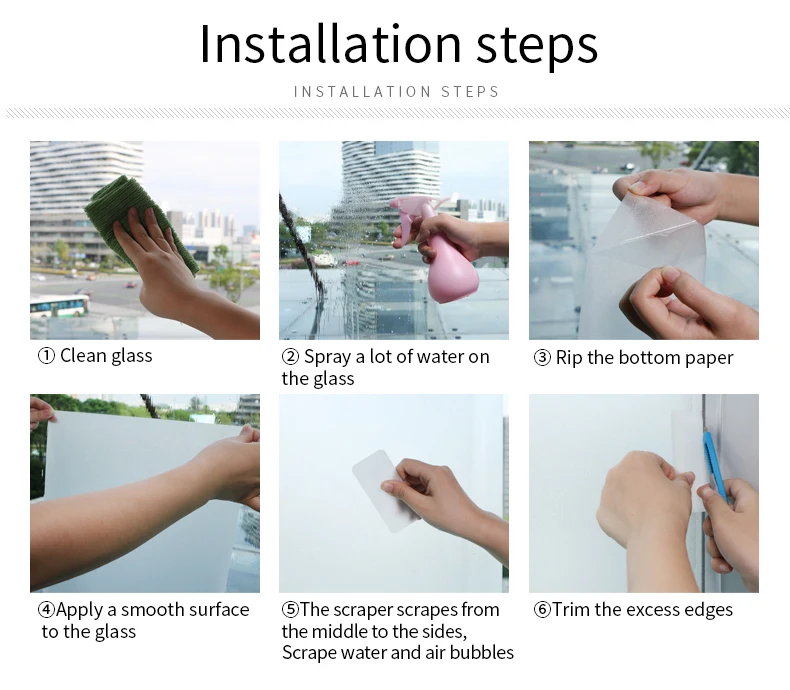 Installation steps

INSTALLATION STEPS

① Clean glass

② Spray a lot of water on the glass

③ Rip the bottom paper

④Apply a smooth surface to the glass

⑤The scraper scrapes from the middle to the sides, Scrape water and air bubbles

⑥Trim the excess edges