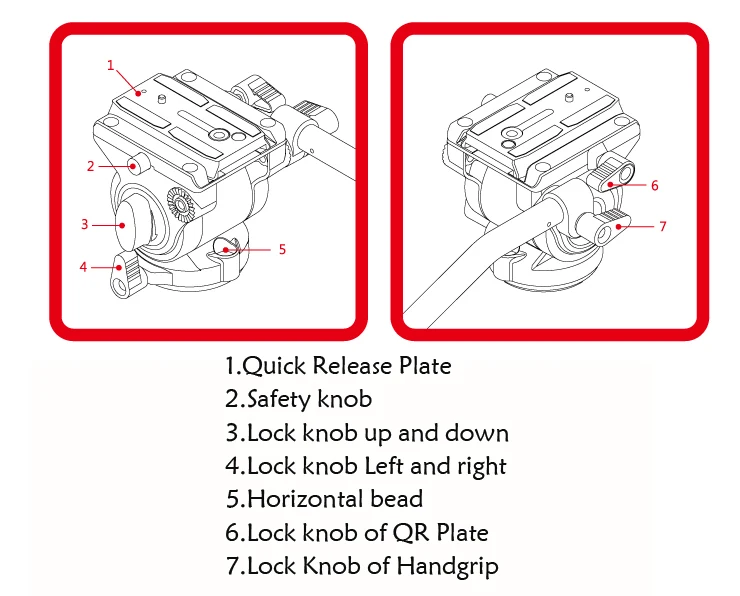 1
2
3
4
5
6
7

1.Quick Release Plate
2.Safety knob
3.Lock knob up and down
4.Lock knob Left and right
5.Horizontal bead
6.Lock knob of QR Plate
7.Lock Knob of Handgrip