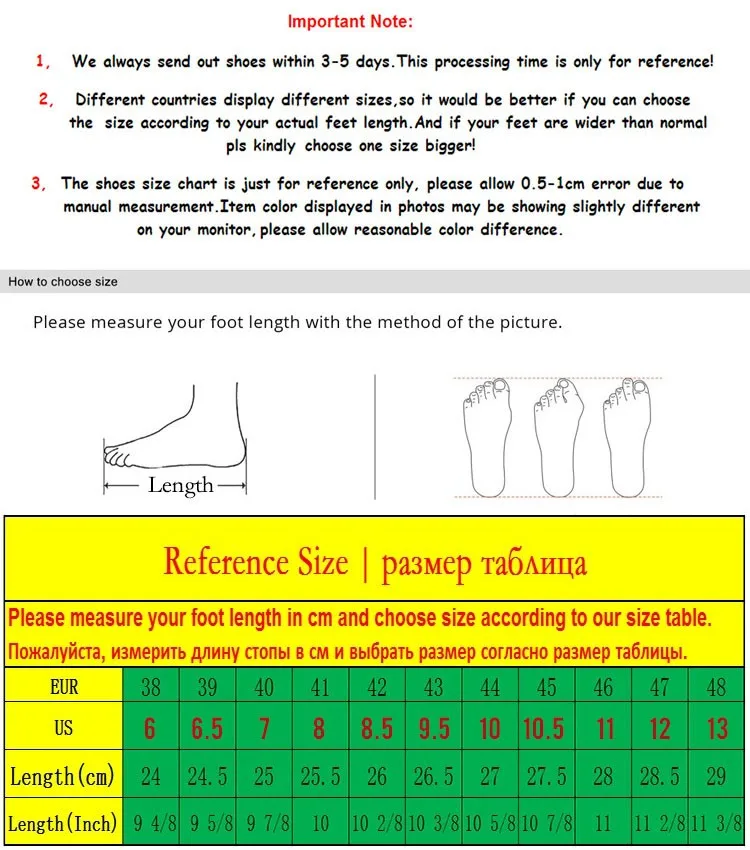 Important Note:

1, We always send out shoes within 3-5 days.This processing time is only for reference!

2, Different countries display different sizes,so it would be better if you can choose the size according to your actual feet length.And if your feet are wider than normal pls kindly choose one size bigger!

3, The shoes size chart is just for reference only, please allow 0.5-1cm error due to manual measurement.Item color displayed in photos may be showing slightly different on your monitor, please allow reasonable color difference.

How to choose size

Please measure your foot length with the method of the picture.

Length

Reference Size | размер таблица

Please measure your foot length in cm and choose size according to our size table.
Пожалуйста, измерить длину стопы в см и выбрать размер согласно размер таблицы.

| EUR | 38 | 39 | 40 | 41 | 42 | 43 | 44 | 45 | 46 | 47 | 48 |
|---|---|---|---|---|---|---|---|---|---|---|---|
| US | 6 | 6.5 | 7 | 8 | 8.5 | 9.5 | 10 | 10.5 | 11 | 12 | 13 |
| Length(cm) | 24 | 24.5 | 25 | 25.5 | 26 | 26.5 | 27 | 27.5 | 28 | 28.5 | 29 |
| Length(Inch) | 9 4/8 | 9 5/8 | 9 7/8 | 10 | 10 2/8 | 10 3/8 | 10 5/8 | 10 7/8 | 11 | 11 2/8 | 11 3/8 |