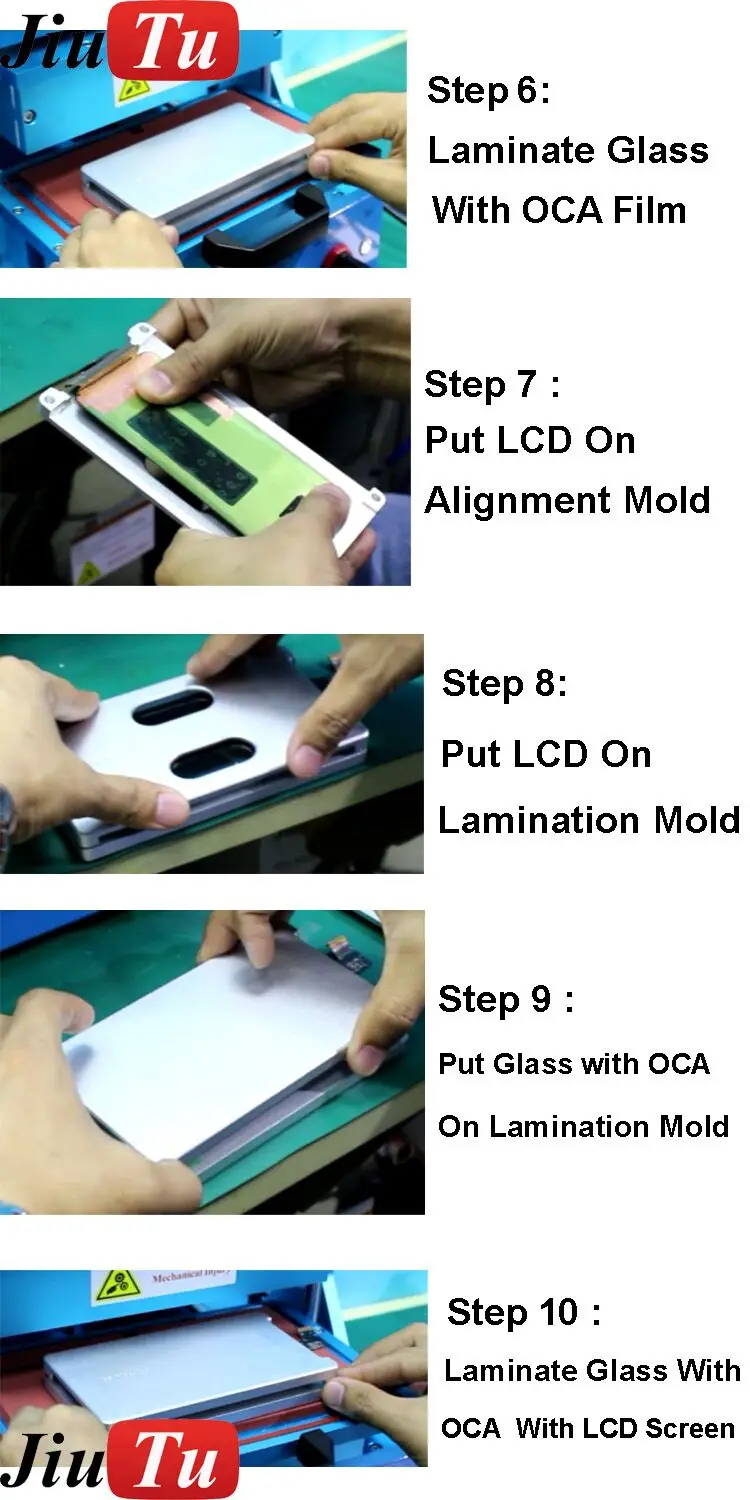 JiuTu

Step 6:
Laminate Glass
With OCA Film

Step 7 :
Put LCD On
Alignment Mold

Step 8:
Put LCD On
Lamination Mold

Step 9 :
Put Glass with OCA
On Lamination Mold

Mechanical Injury

Step 10 :
Laminate Glass With
OCA With LCD Screen

JiuTu