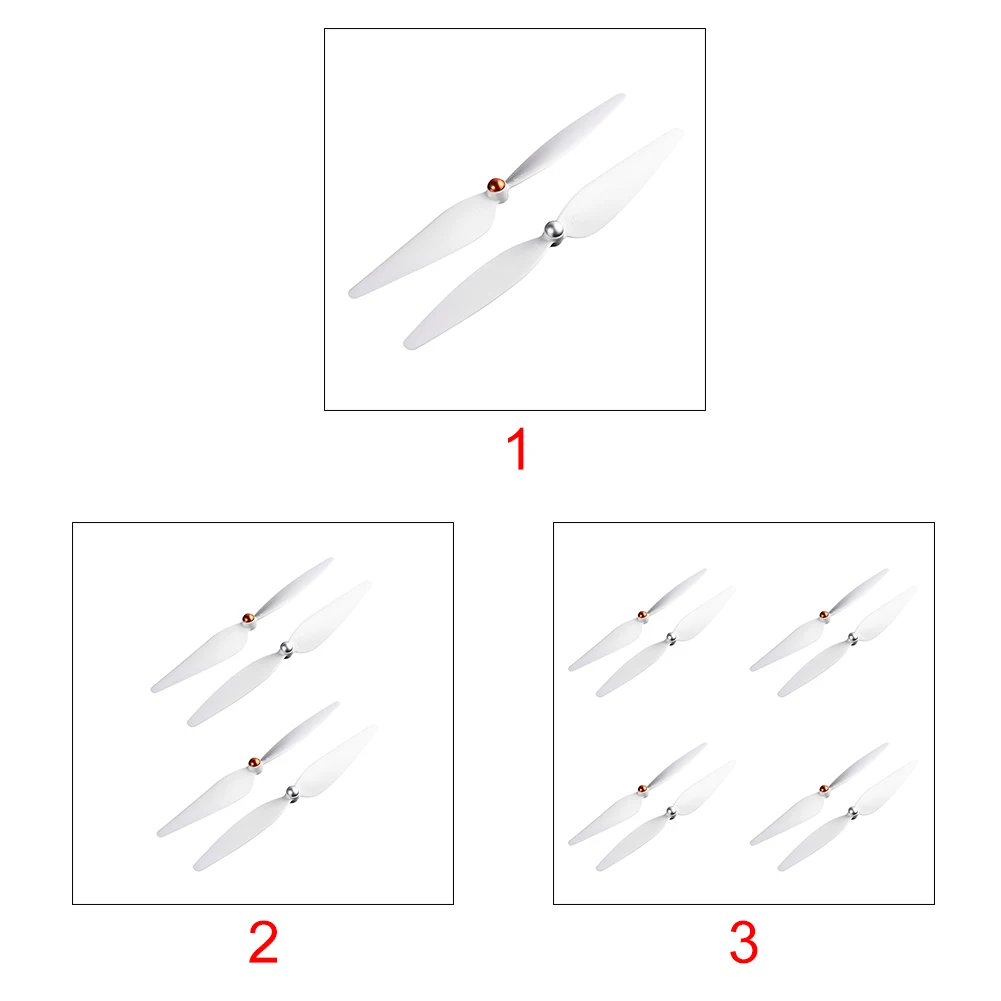 1

2

3