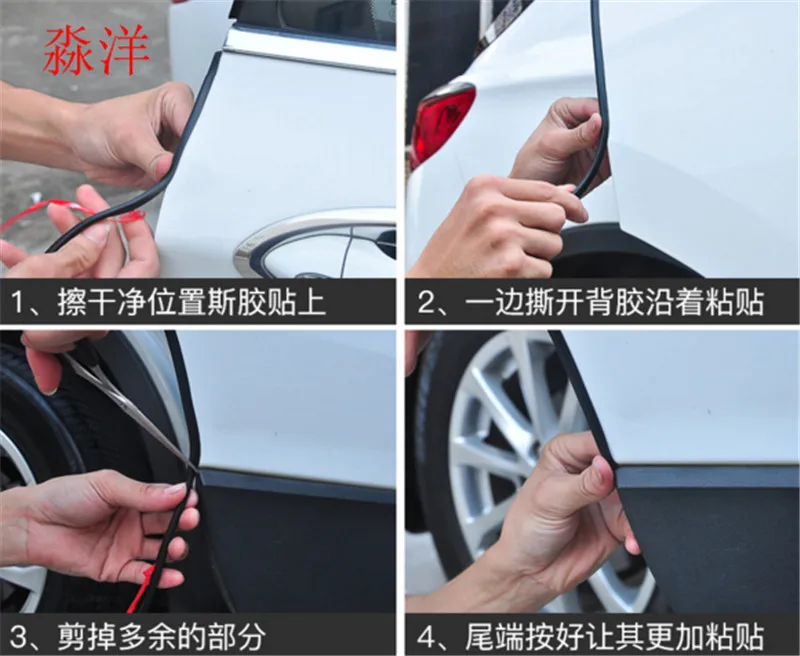 淼洋

1、擦干净位置斯胶贴上

2、一边撕开背胶沿着粘贴

3、剪掉多余的部分

4、尾端按好让其更加粘贴