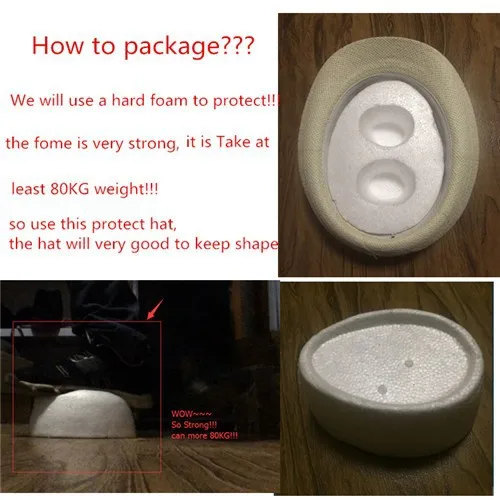 How to package???

We will use a hard foam to protect!!!

the fome is very strong, it is Take at

least 80KG weight!!!

so use this protect hat,
the hat will very good to keep shape

WOW~~~
So Strong!!!
can more 80KG!!!