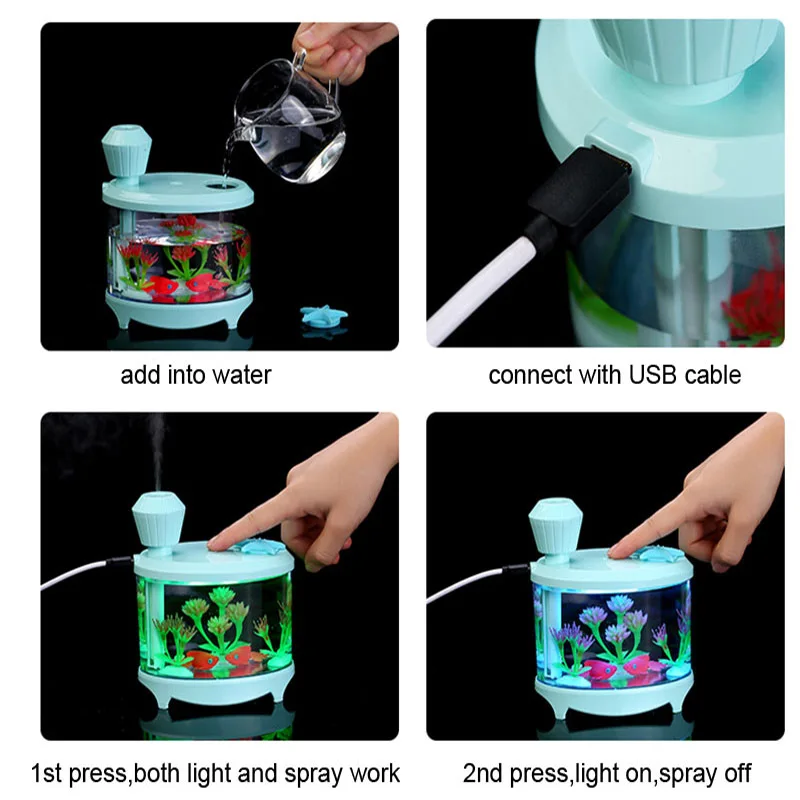 add into water

connect with USB cable

1st press,both light and spray work

2nd press,light on,spray off